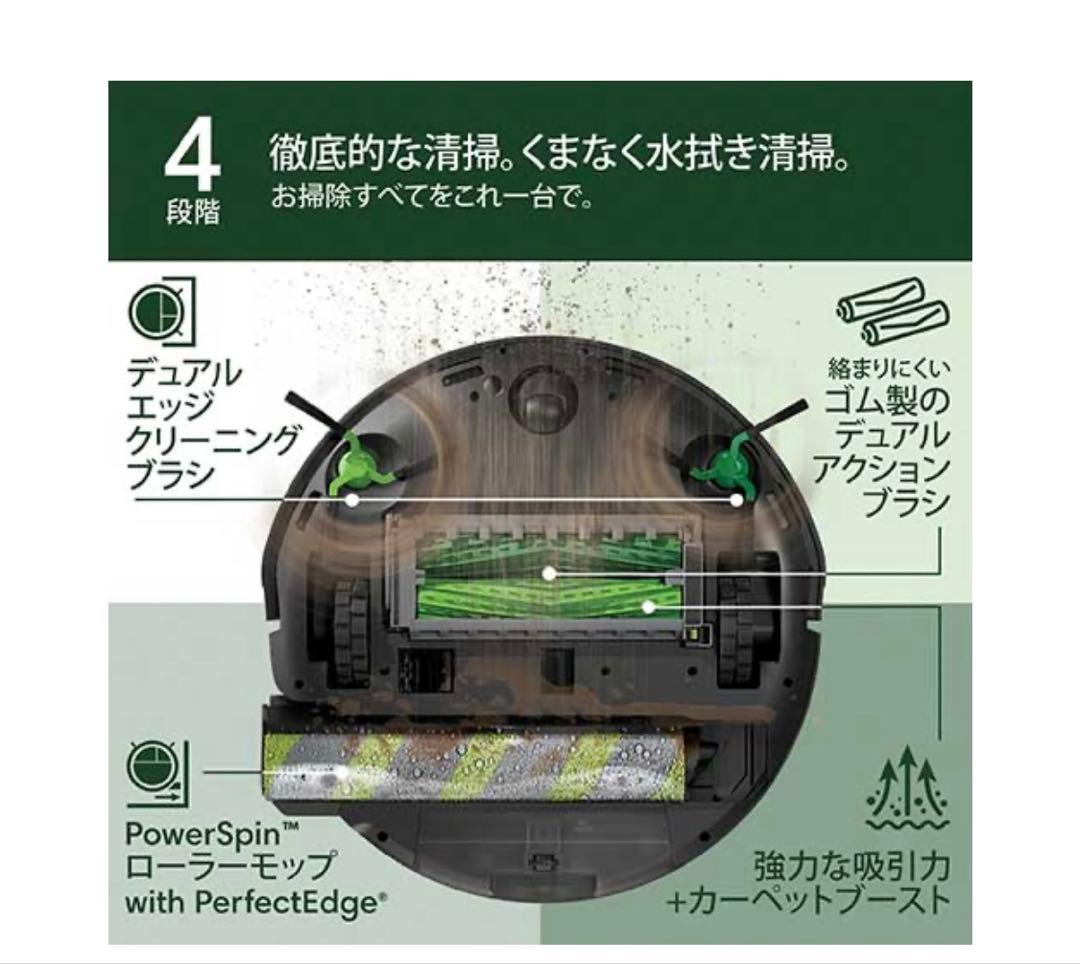 4
段階

徹底的な清掃。くまなく水拭き清掃。
お掃除すべてをこれ一台で。

デュアル
エッジ
クリーニング
ブラシ

絡まりにくい
ゴム製の
デュアル
アクション
ブラシ

PowerSpin™
ローラーモップ
with PerfectEdge®

強力な吸引力
+カーペットブースト