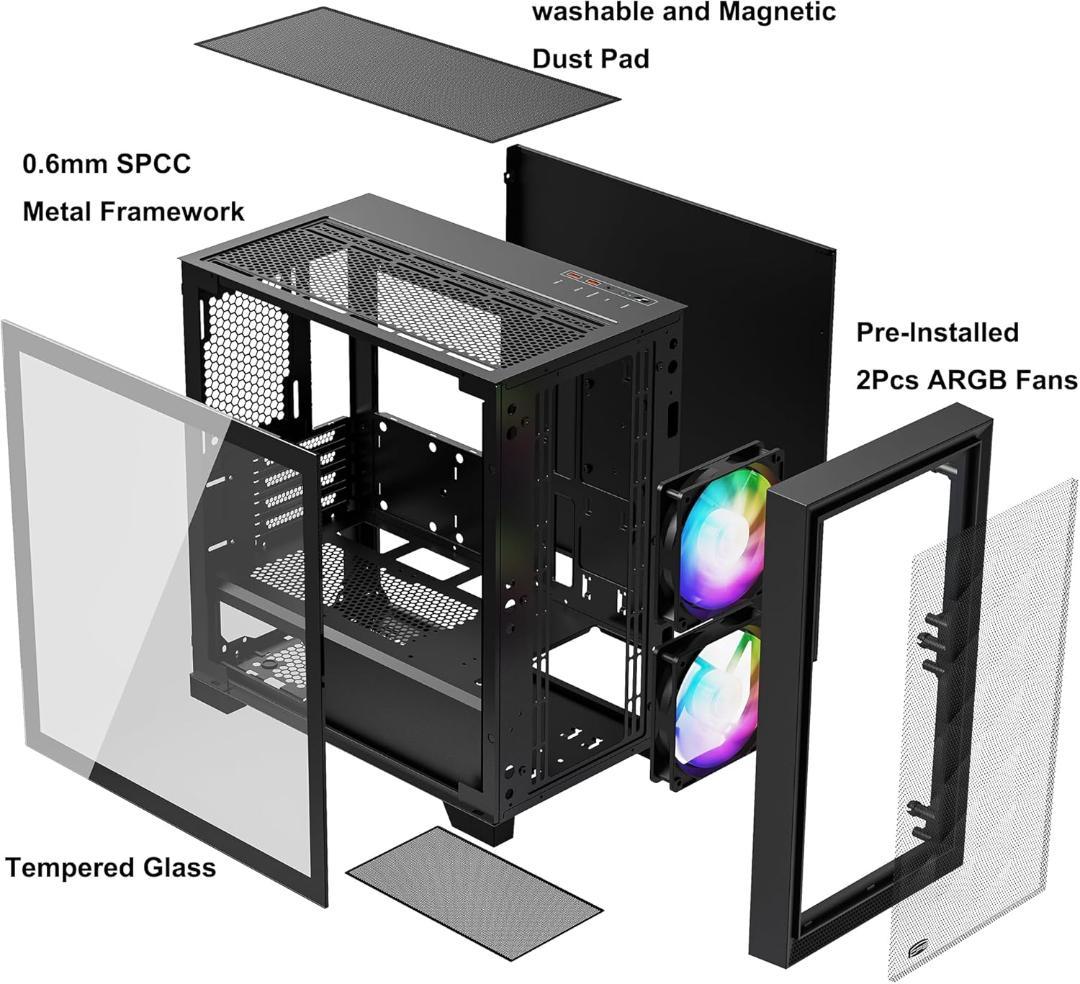 washable and Magnetic Dust Pad

0.6mm SPCC Metal Framework

Pre-Installed 2Pcs ARGB Fans

Tempered Glass