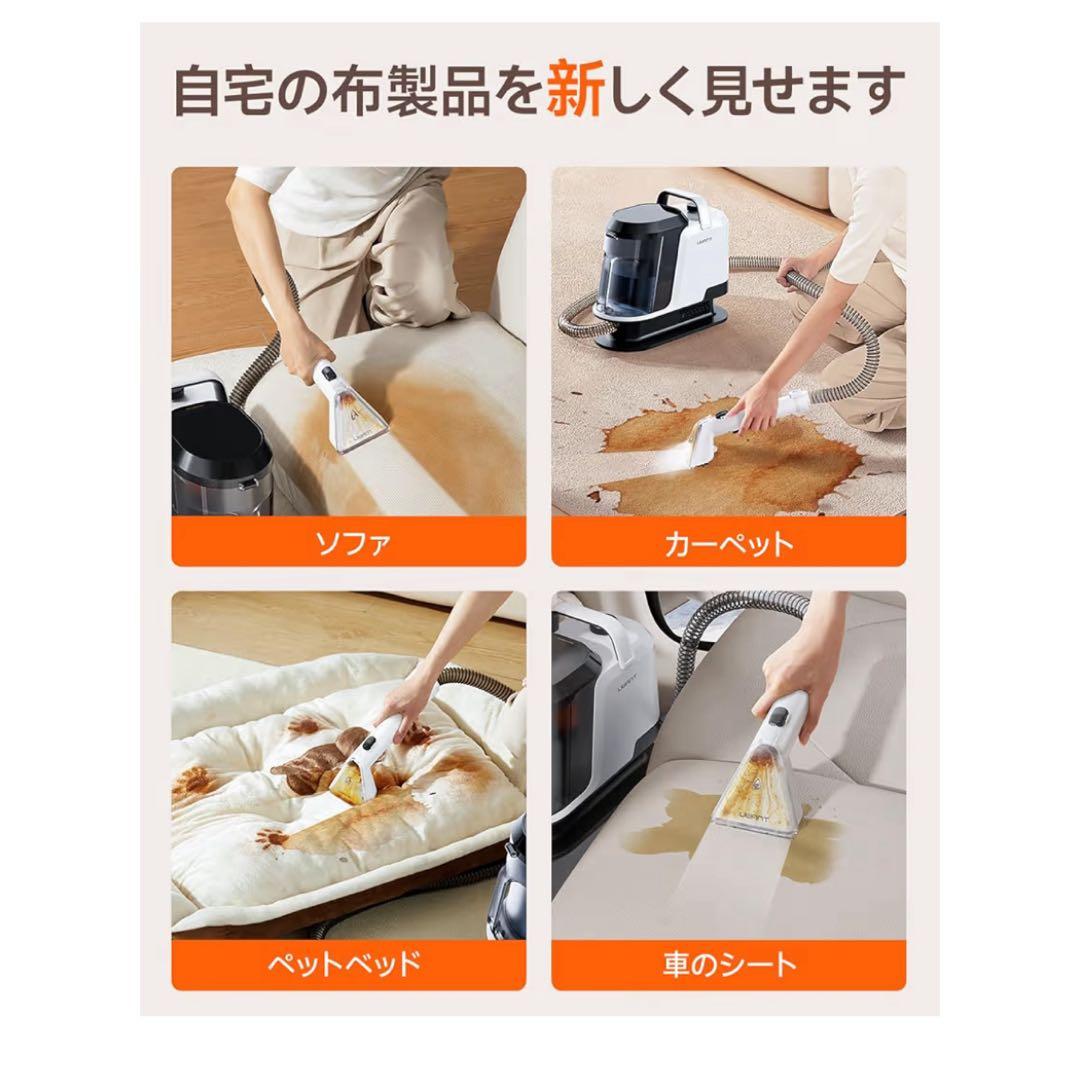 自宅の布製品を新しく見せます

ソファ

カーペット

ペットベッド

車のシート