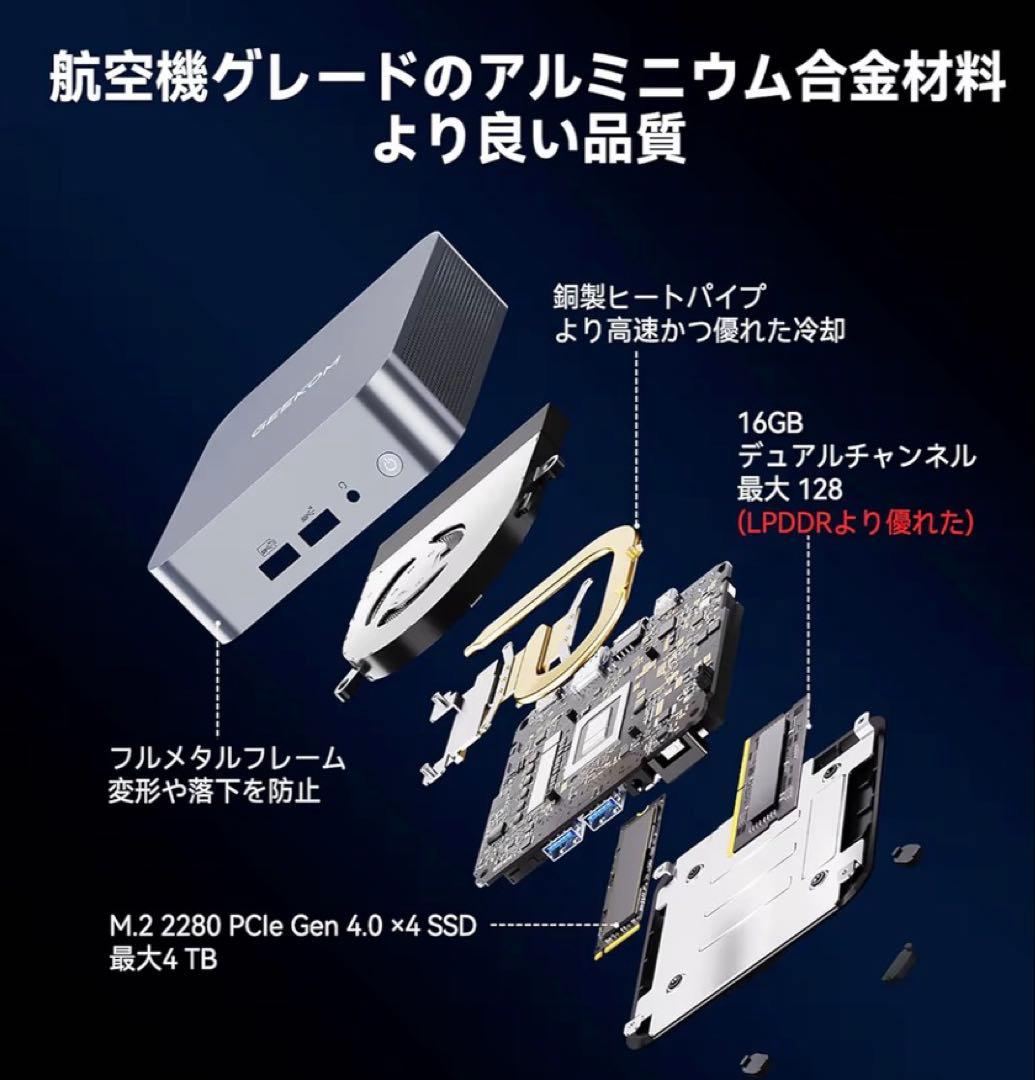 航空機グレードのアルミニウム合金材料
より良い品質

GEEKOM

銅製ヒートパイプ
より高速かつ優れた冷却

16GB
デュアルチャンネル
最大 128
(LPDDRより優れた)

フルメタルフレーム
変形や落下を防止

M.2 2280 PCIe Gen 4.0 ×4 SSD
最大4 TB