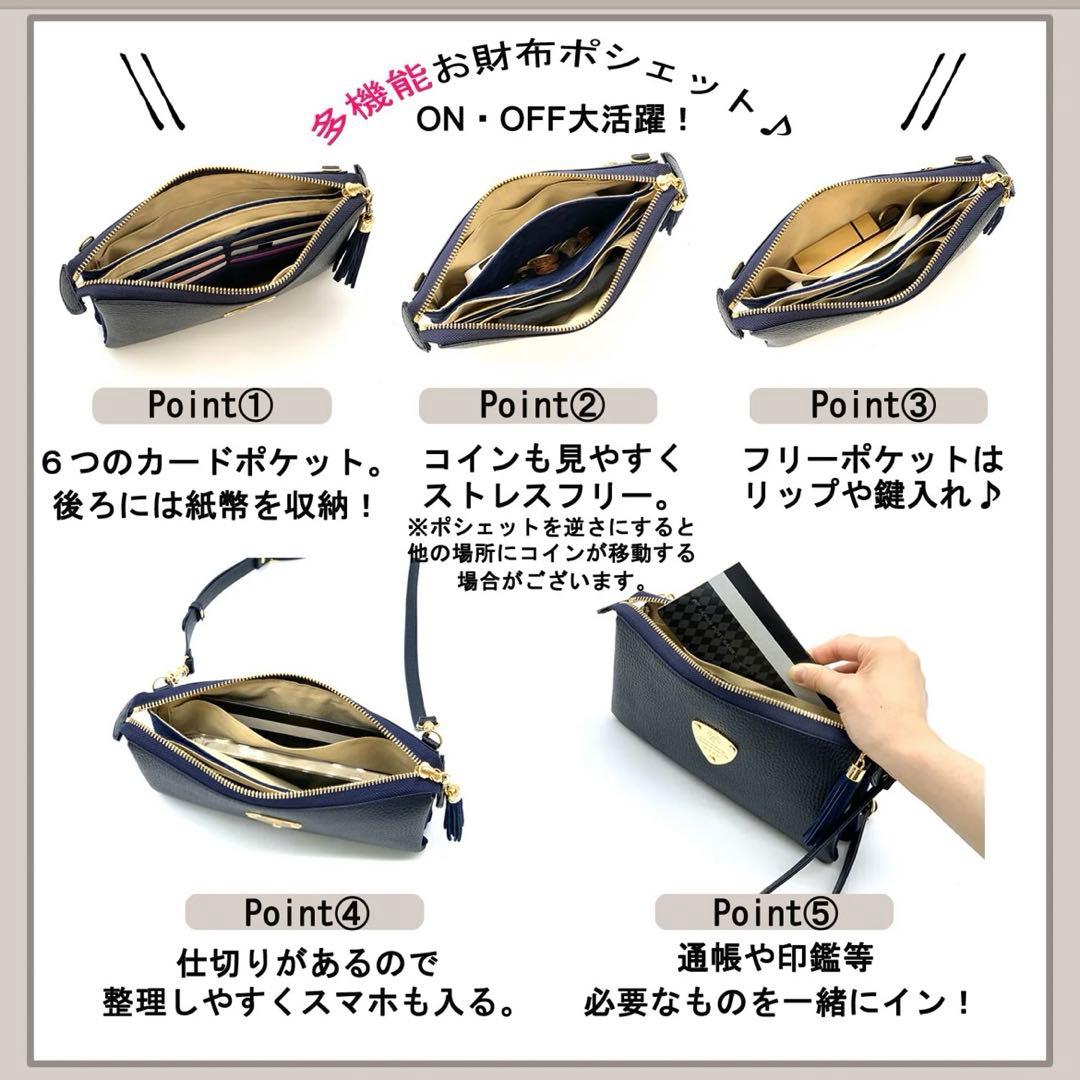 多機能お財布ポシェット♪
ON・OFF大活躍！

Point①
６つのカードポケット。
後ろには紙幣を収納！

Point②
コインも見やすく
ストレスフリー。
※ポシェットを逆さにすると
他の場所にコインが移動する
場合がございます。

Point③
フリーポケットは
リップや鍵入れ♪

Point④
仕切りがあるので
整理しやすくスマホも入る。

Point⑤
通帳や印鑑等
必要なものを一緒にイン！