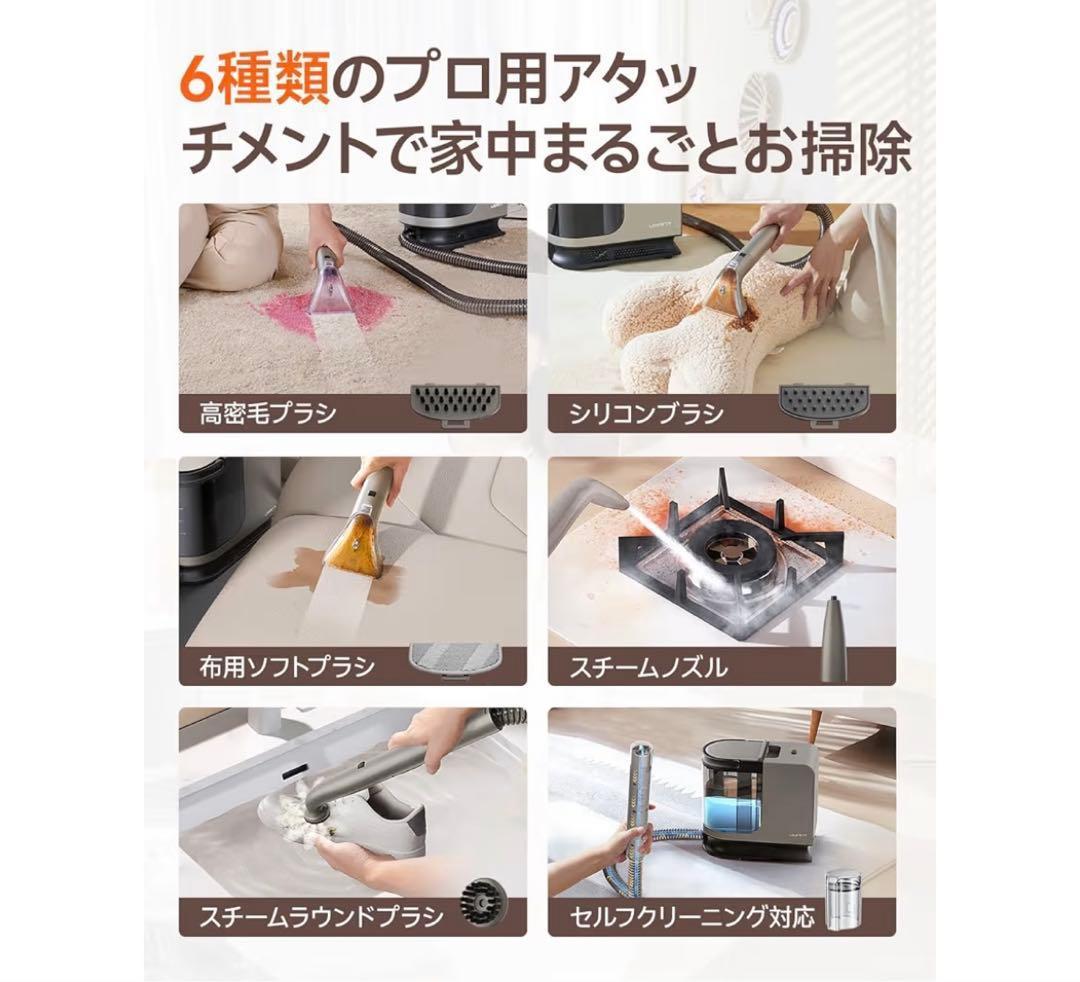 6種類のプロ用アタッチメントで家中まるごとお掃除

高密毛ブラシ

シリコンブラシ

布用ソフトブラシ

スチームノズル

スチームラウンドブラシ

セルフクリーニング対応