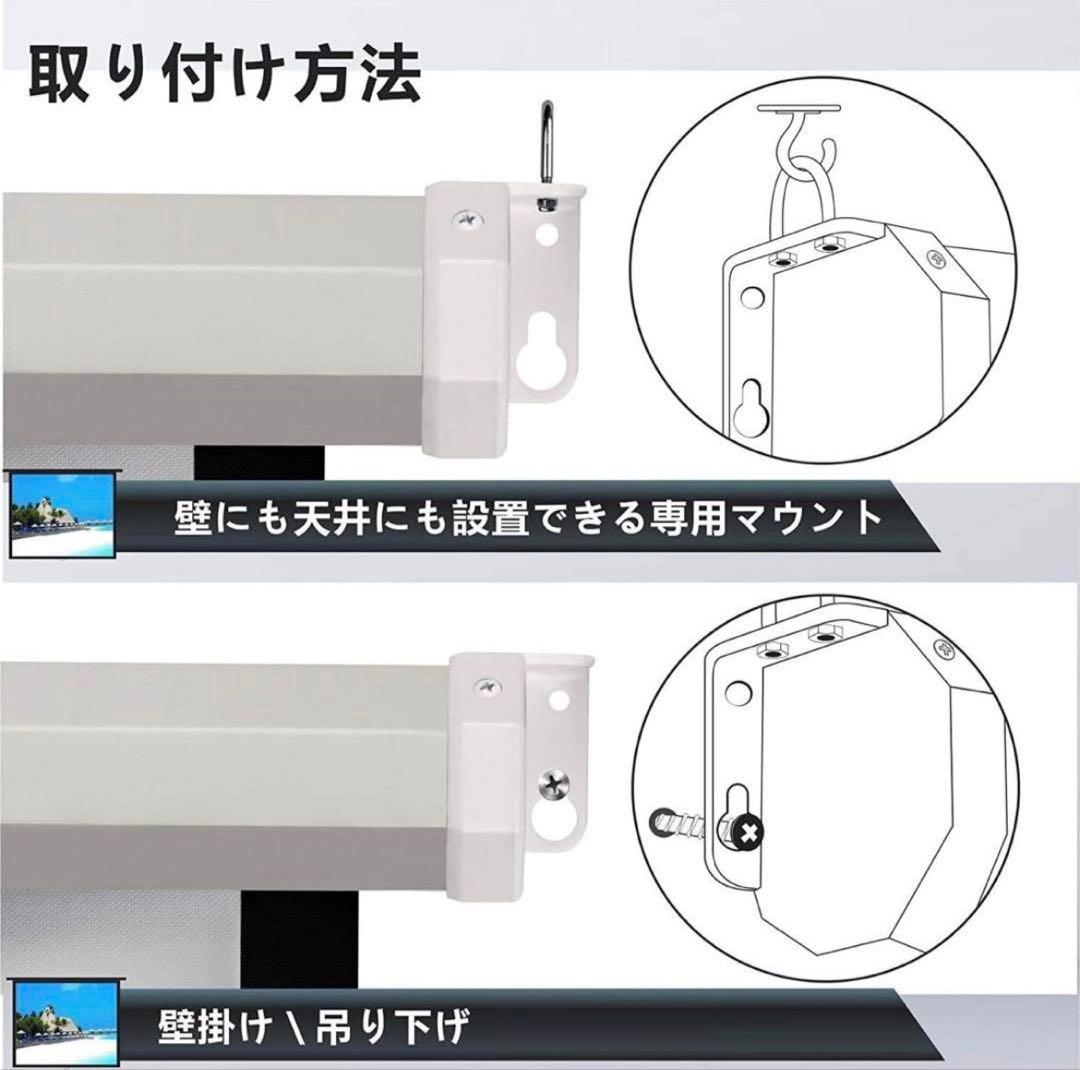 取り付け方法

壁にも天井にも設置できる専用マウント

壁掛け \ 吊り下げ