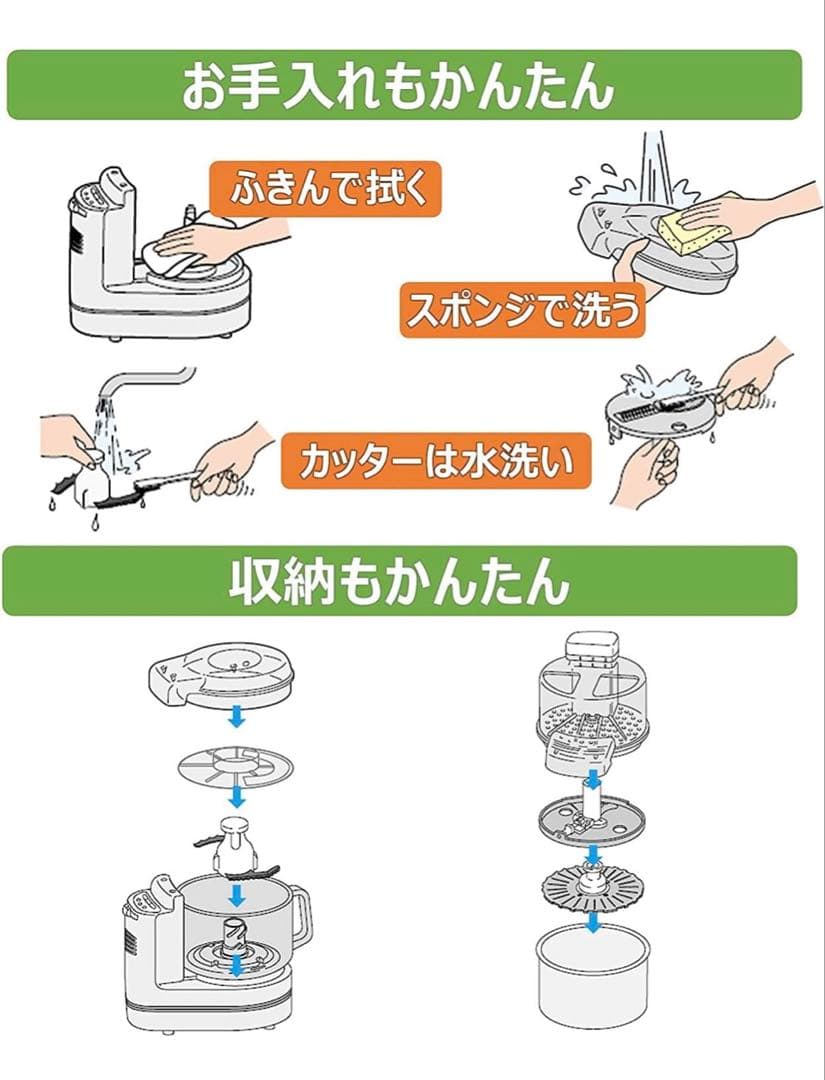 お手入れもかんたん

ふきんで拭く

スポンジで洗う

カッターは水洗い

収納もかんたん