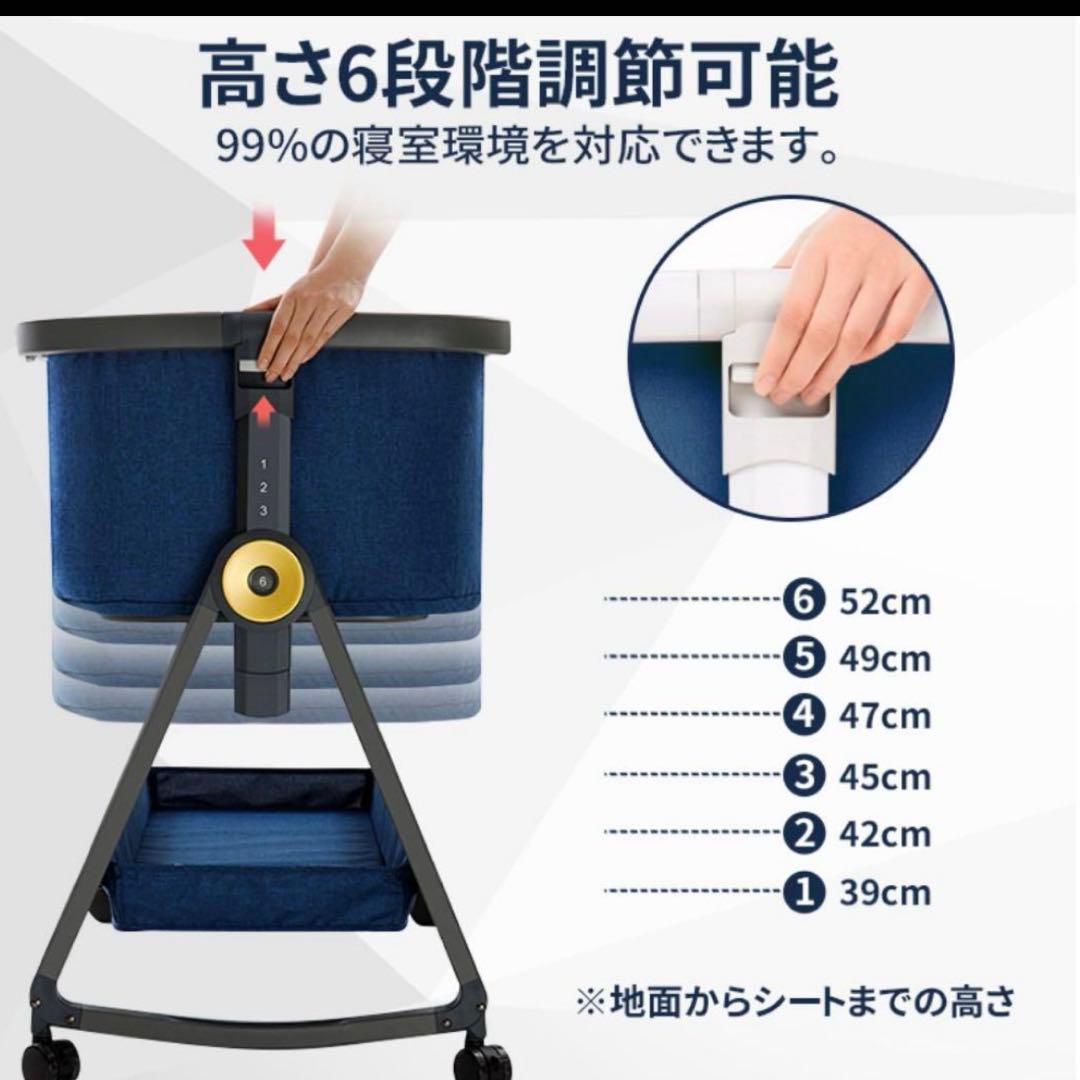 高さ6段階調節可能
99%の寝室環境を対応できます。

1
2
3
6

❻ 52cm
❺ 49cm
❹ 47cm
❸ 45cm
❷ 42cm
❶ 39cm

※地面からシートまでの高さ