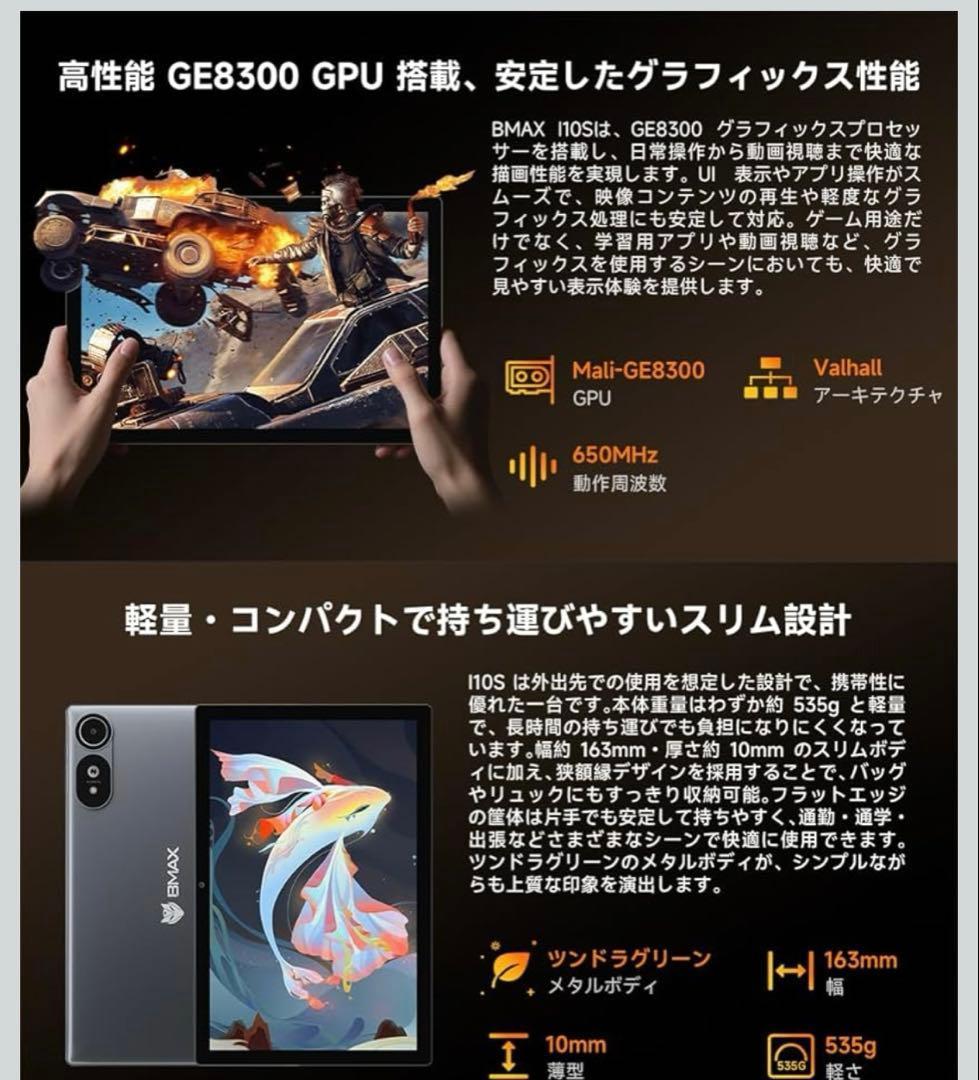 高性能 GE8300 GPU 搭載、安定したグラフィックス性能

BMAX I10Sは、GE8300 グラフィックスプロセッサーを搭載し、日常操作から動画視聴まで快適な描画性能を実現します。UI 表示やアプリ操作がスムーズで、映像コンテンツの再生や軽度なグラフィックス処理にも安定して対応。ゲーム用途だけでなく、学習用アプリや動画視聴など、グラフィックスを使用するシーンにおいても、快適で見やすい表示体験を提供します。

Mali-GE8300
GPU

Valhall
アーキテクチャ

650MHz
動作周波数

軽量・コンパクトで持ち運びやすいスリム設計

I10S は外出先での使用を想定した設計で、携帯性に優れた一台です。本体重量はわずか約 535g と軽量で、長時間の持ち運びでも負担になりにくくなっています。幅約 163mm・厚さ約 10mm のスリムボディに加え、狭額縁デザインを採用することで、バッグやリュックにもすっきり収納可能。フラットエッジの筐体は片手でも安定して持ちやすく、通勤・通学・出張などさまざまなシーンで快適に使用できます。ツンドラグリーンのメタルボディが、シンプルながらも上質な印象を演出します。

BMAX

ツンドラグリーン
メタルボディ

163mm
幅

10mm
薄型

535G
535g
軽さ