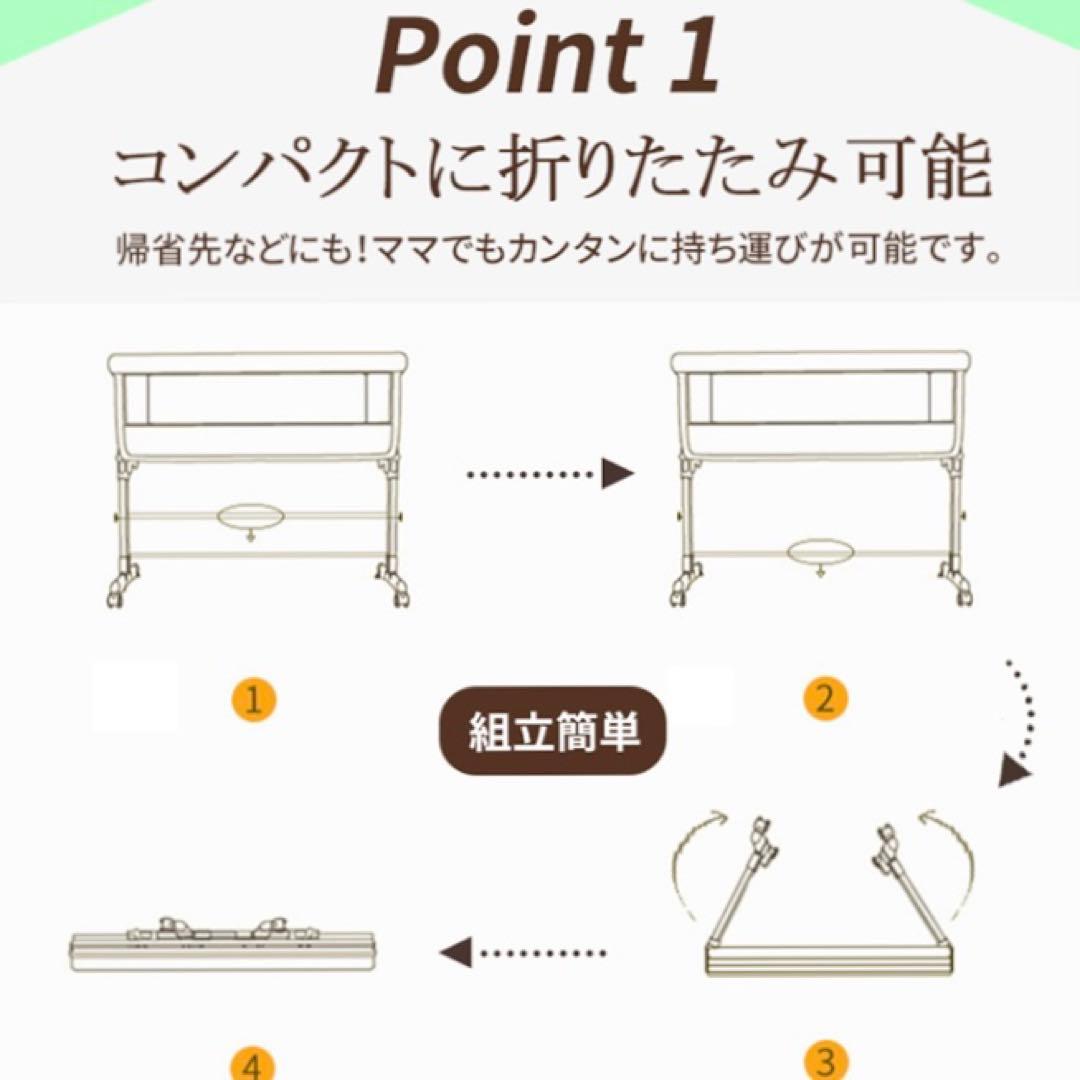 Point 1

コンパクトに折りたたみ可能

帰省先などにも！ママでもカンタンに持ち運びが可能です。

1

2

組立簡単

3

4