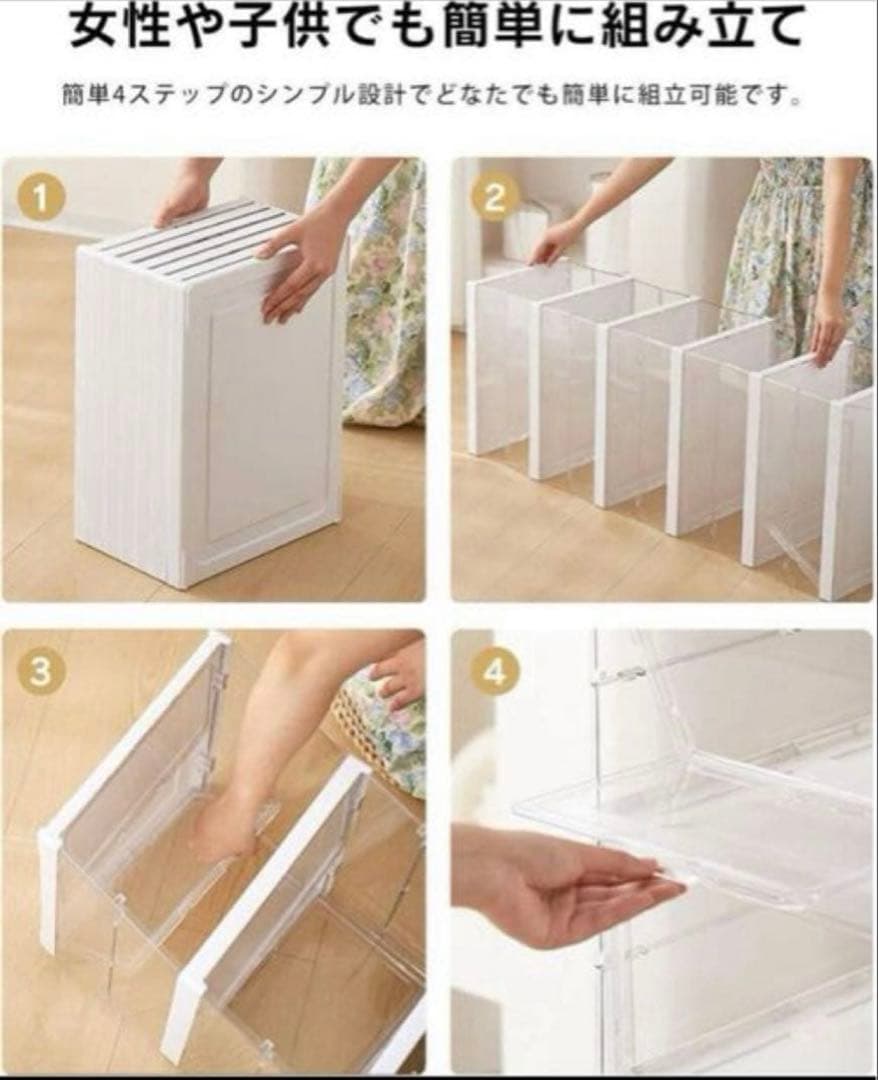 女性や子供でも簡単に組み立て

簡単4ステップのシンプル設計でどなたでも簡単に組立可能です。

1

2

3

4