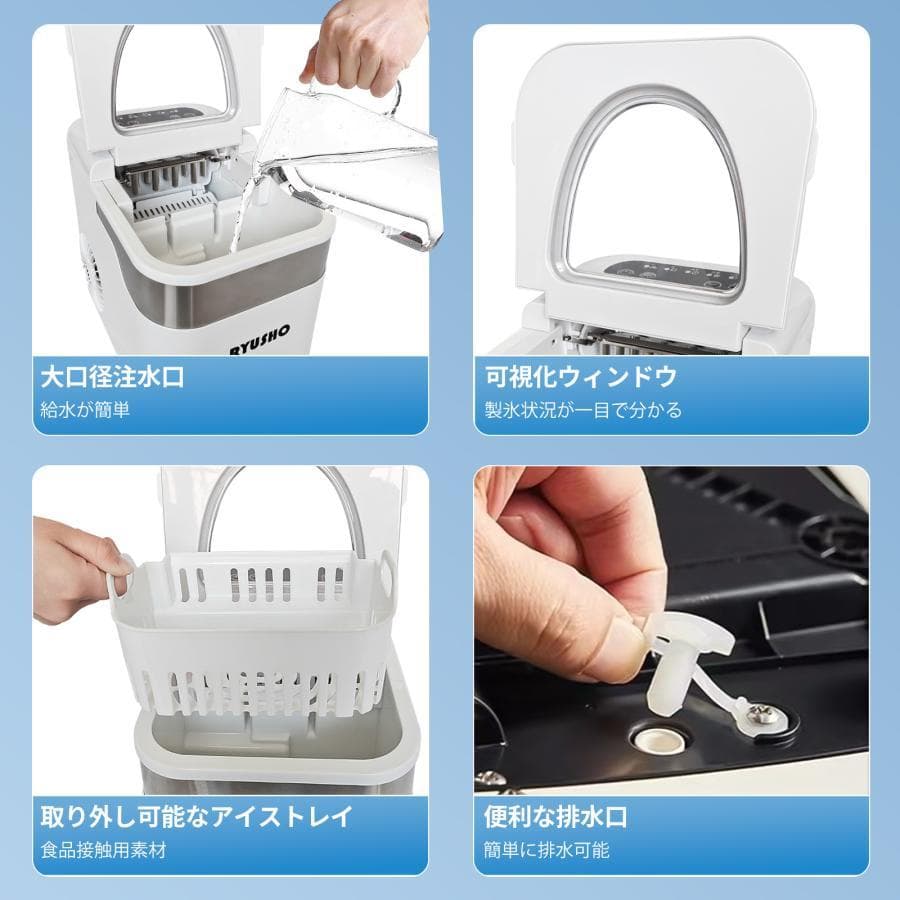 RYUSHO

大口径注水口
給水が簡単

可視化ウィンドウ
製氷状況が一目で分かる

取り外し可能なアイストレイ
食品接触用素材

便利な排水口
簡単に排水可能