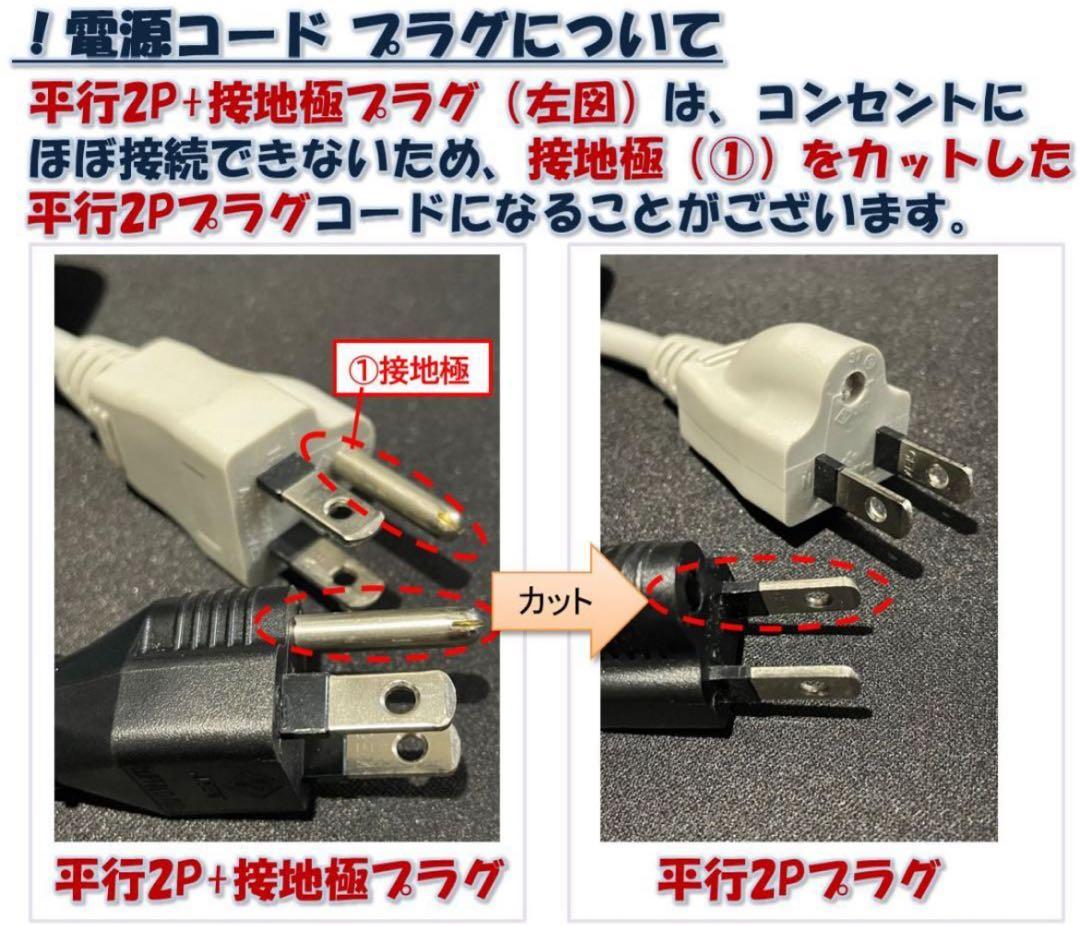 ！電源コード プラグについて

平行2P+接地極プラグ（左図）は、コンセントにほぼ接続できないため、接地極（①）をカットした平行2Pプラグコードになることがございます。

①接地極

カット

平行2P+接地極プラグ

平行2Pプラグ