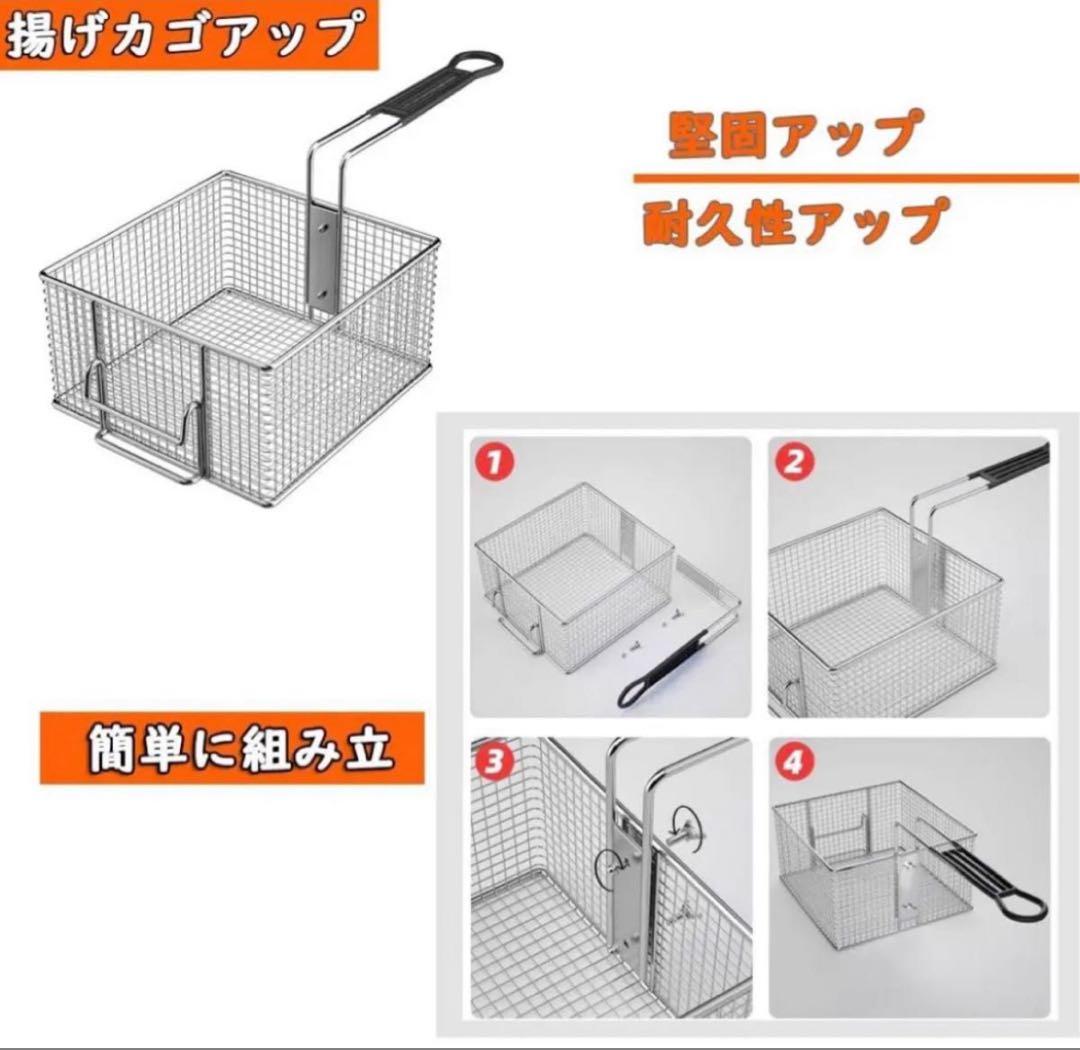 揚げカゴアップ

堅固アップ

耐久性アップ

簡単に組み立

1

2

3

4