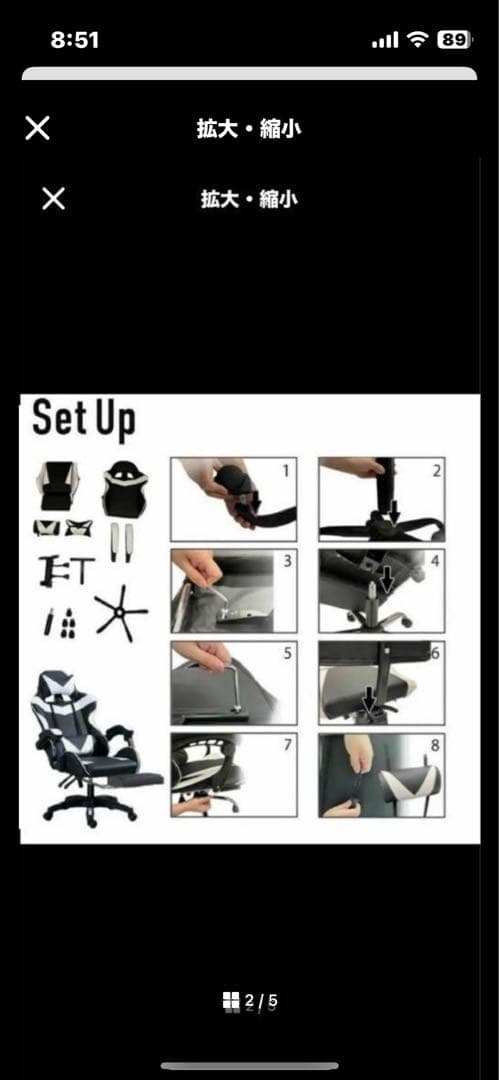 8:51

89

拡大・縮小

拡大・縮小

Set Up

1

2

3

4

5

6

7

8

2 / 5