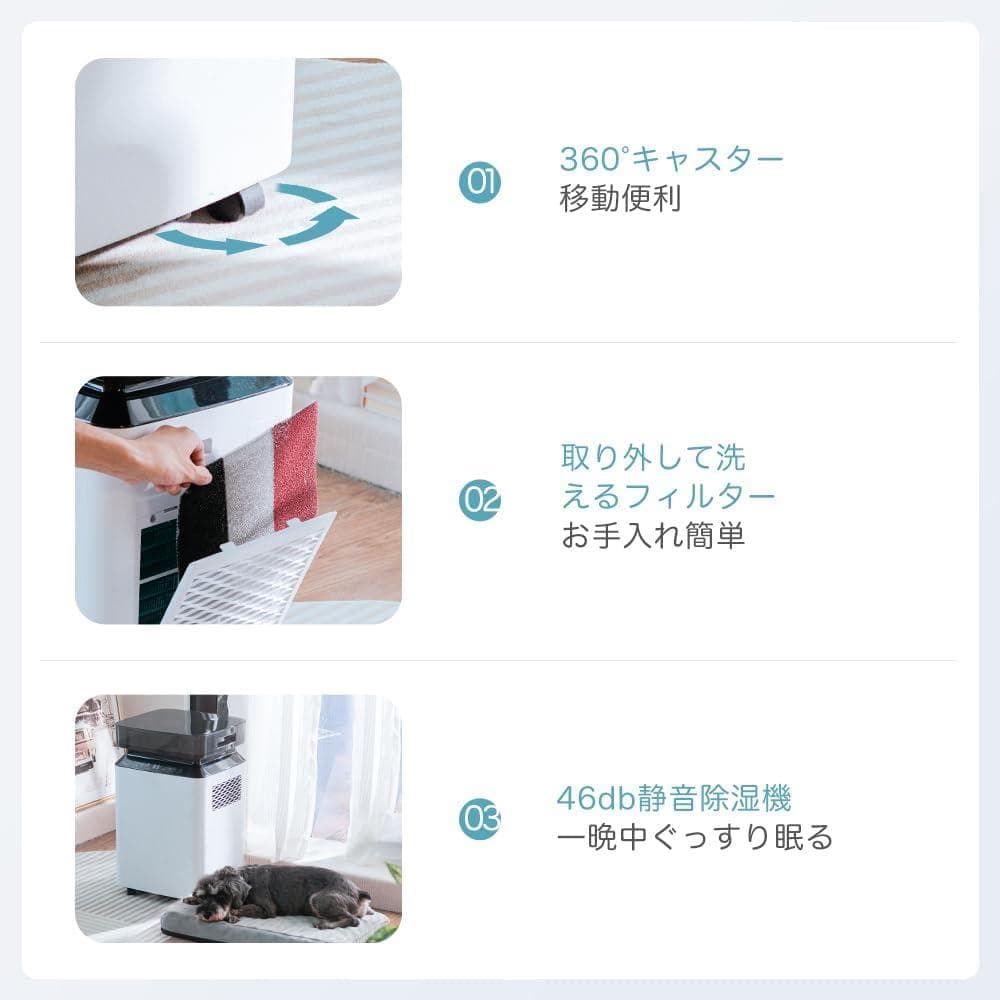 01

360°キャスター
移動便利

02

取り外して洗えるフィルター
お手入れ簡単

03

46db静音除湿機
一晩中ぐっすり眠る