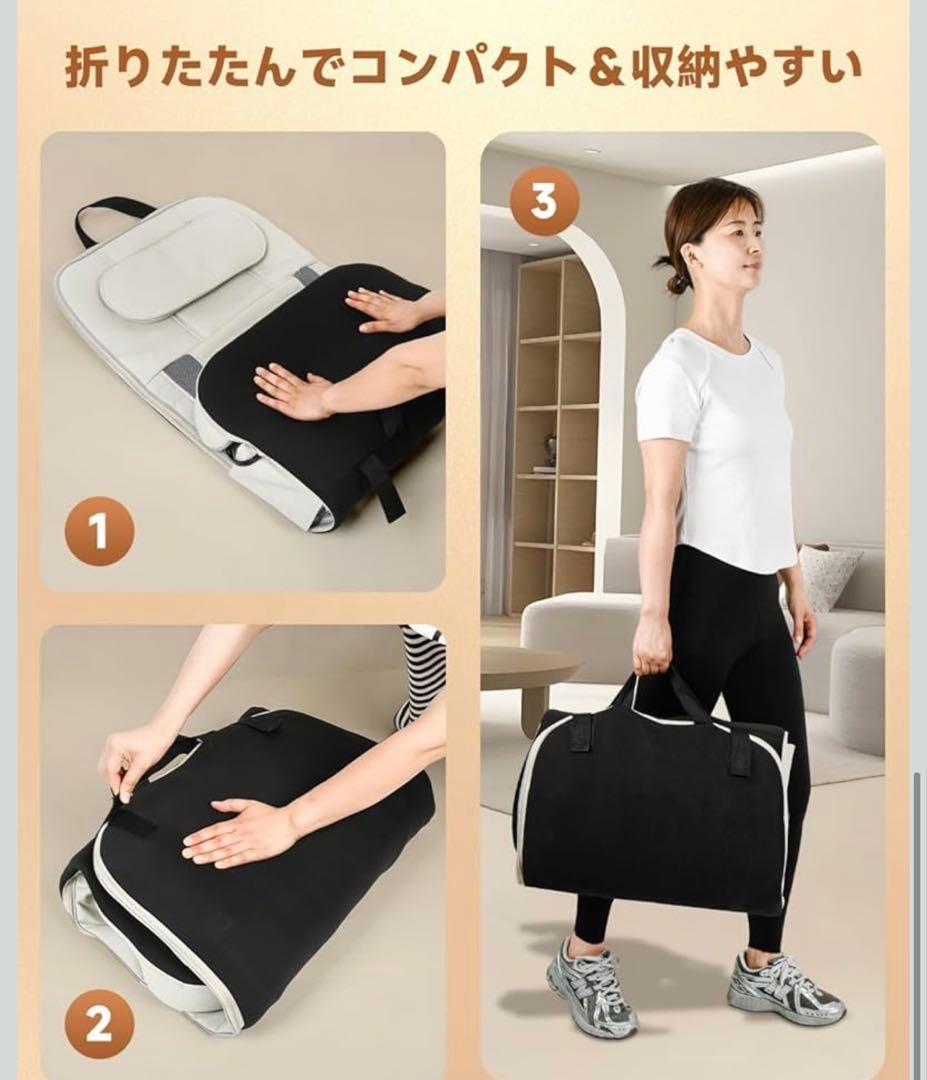 折りたたんでコンパクト＆収納やすい

1

2

3