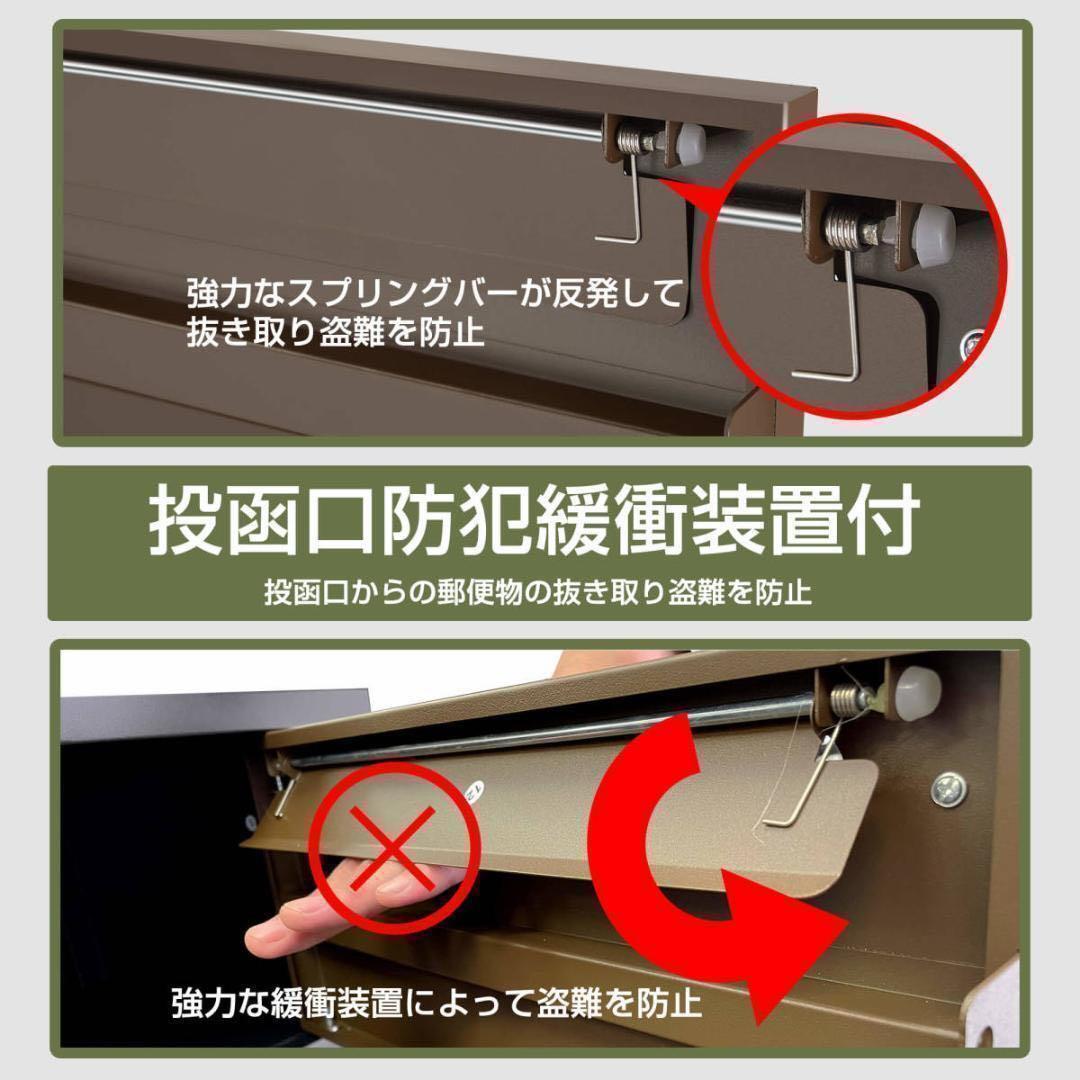 強力なスプリングバーが反発して
抜き取り盗難を防止

投函口防犯緩衝装置付
投函口からの郵便物の抜き取り盗難を防止

強力な緩衝装置によって盗難を防止