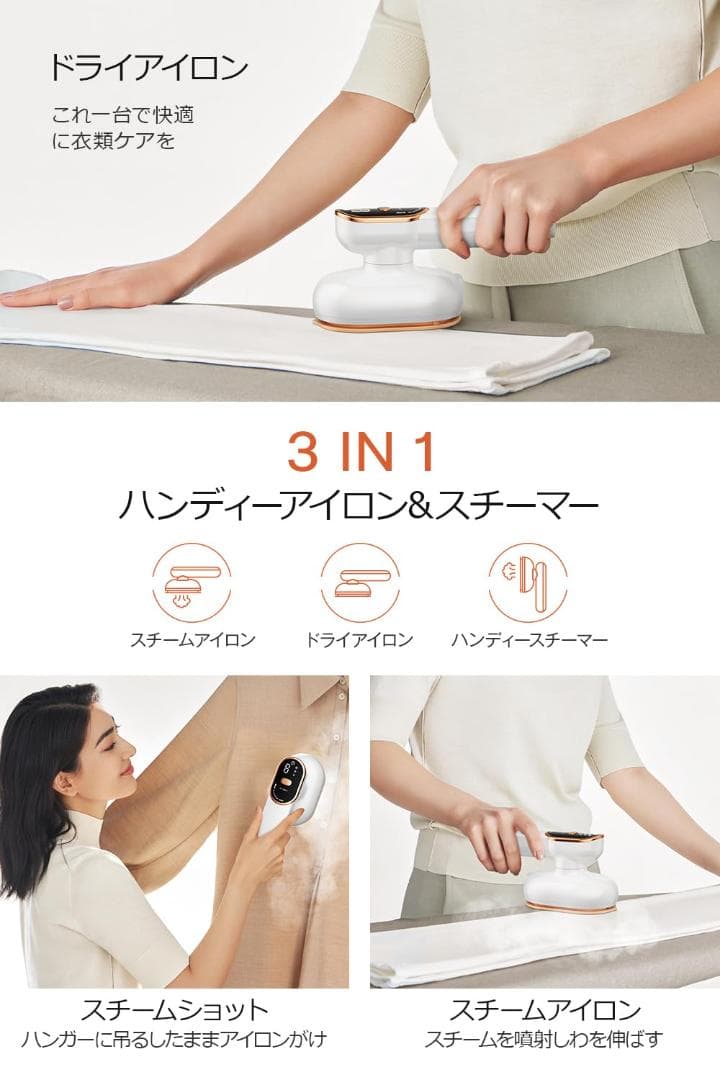 ドライアイロン

これ一台で快適に衣類ケアを

3 IN 1

ハンディーアイロン&スチーマー

スチームアイロン

ドライアイロン

ハンディースチーマー

スチームショット

ハンガーに吊るしたままアイロンがけ

スチームアイロン

スチームを噴射しわを伸ばす