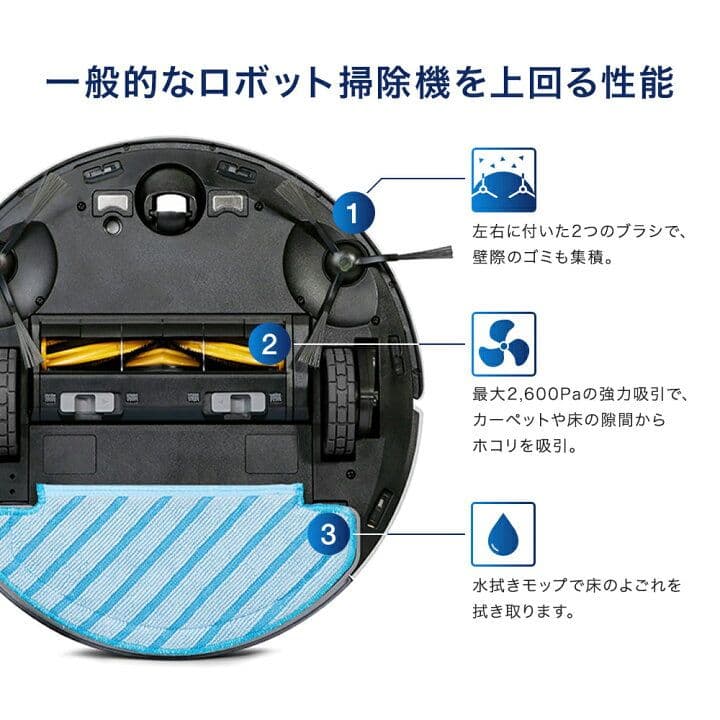 一般的なロボット掃除機を上回る性能

1

左右に付いた2つのブラシで、壁際のゴミも集積。

2

最大2,600Paの強力吸引で、カーペットや床の隙間からホコリを吸引。

3

水拭きモップで床のよごれを拭き取ります。