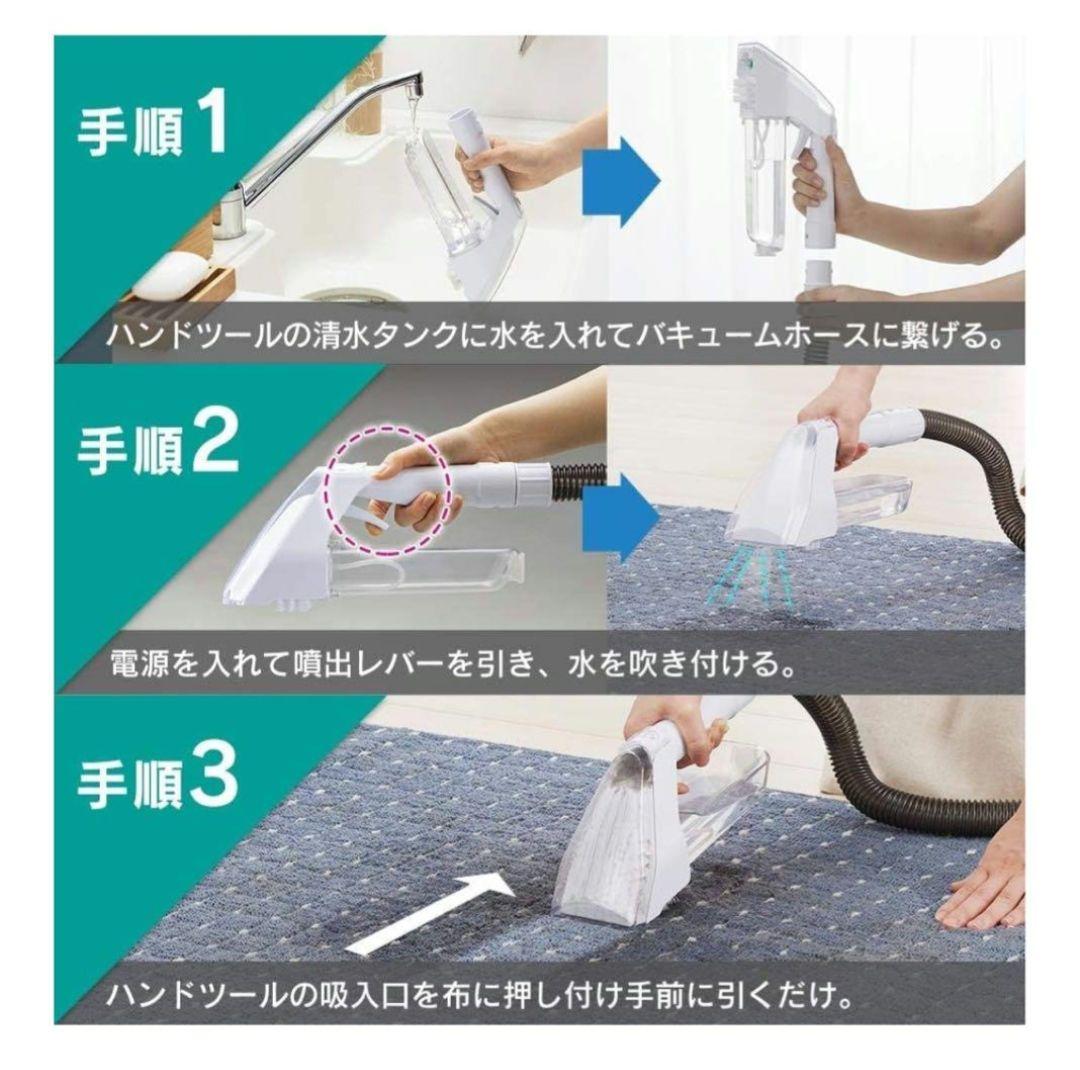 手順1

ハンドツールの清水タンクに水を入れてバキュームホースに繋げる。

手順2

電源を入れて噴出レバーを引き、水を吹き付ける。

手順3

ハンドツールの吸入口を布に押し付け手前に引くだけ。