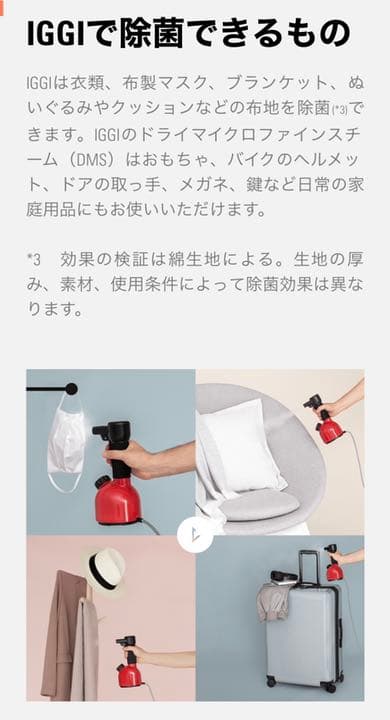 IGGIで除菌できるもの

IGGIは衣類、布製マスク、ブランケット、ぬいぐるみやクッションなどの布地を除菌(*3)できます。IGGIのドライマイクロファインスチーム（DMS）はおもちゃ、バイクのヘルメット、ドアの取っ手、メガネ、鍵など日常の家庭用品にもお使いいただけます。

*3　効果の検証は綿生地による。生地の厚み、素材、使用条件によって除菌効果は異なります。