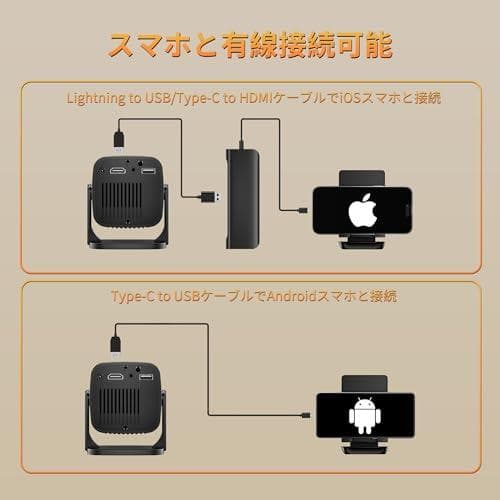 スマホと有線接続可能

Lightning to USB/Type-C to HDMIケーブルでiOSスマホと接続

Type-C to USBケーブルでAndroidスマホと接続