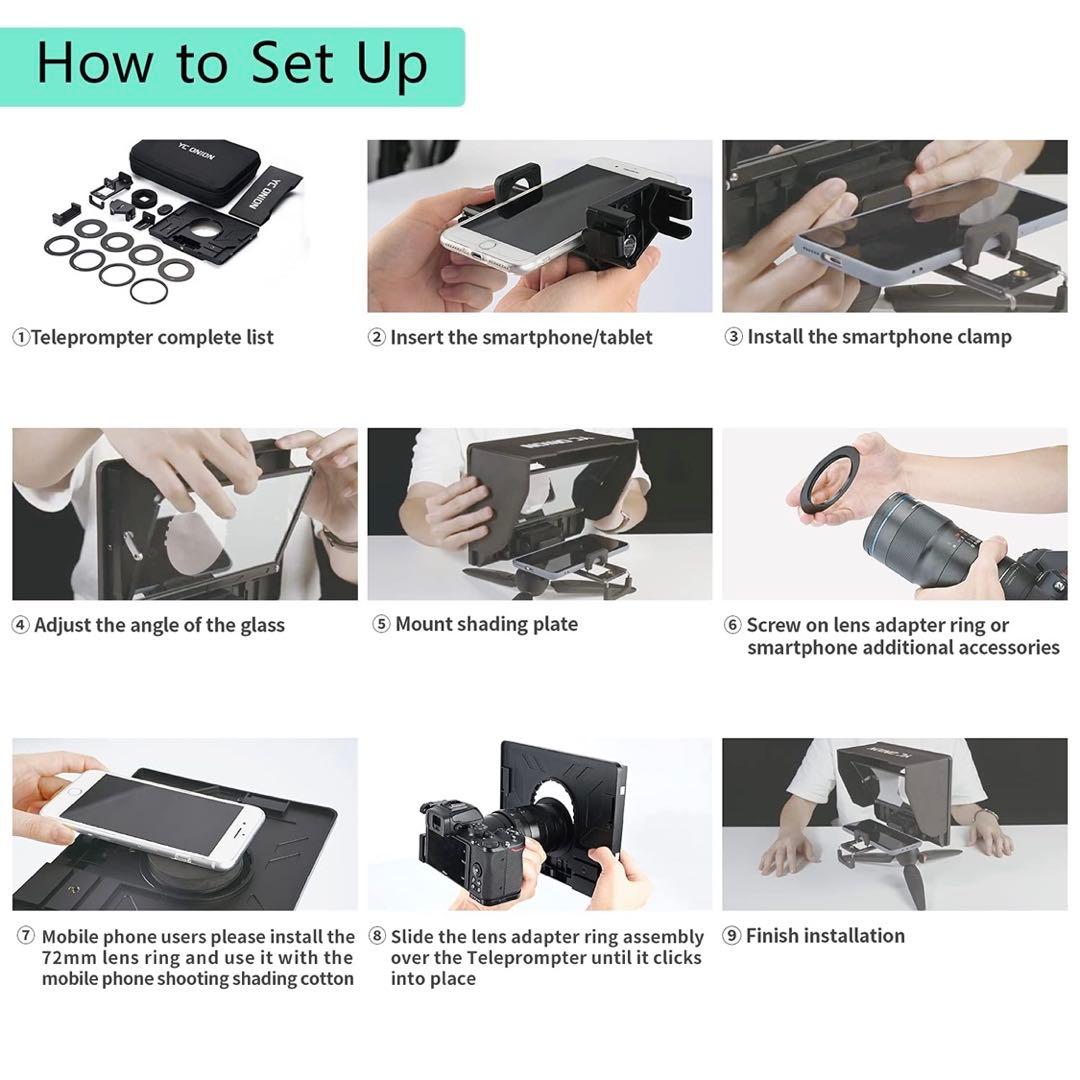 How to Set Up

YC ONION

YC ONION

①Teleprompter complete list

② Insert the smartphone/tablet

③ Install the smartphone clamp

④ Adjust the angle of the glass

YC ONION

⑤ Mount shading plate

⑥ Screw on lens adapter ring or smartphone additional accessories

⑦ Mobile phone users please install the 72mm lens ring and use it with the mobile phone shooting shading cotton

⑧ Slide the lens adapter ring assembly over the Teleprompter until it clicks into place

YC ONION

⑨ Finish installation