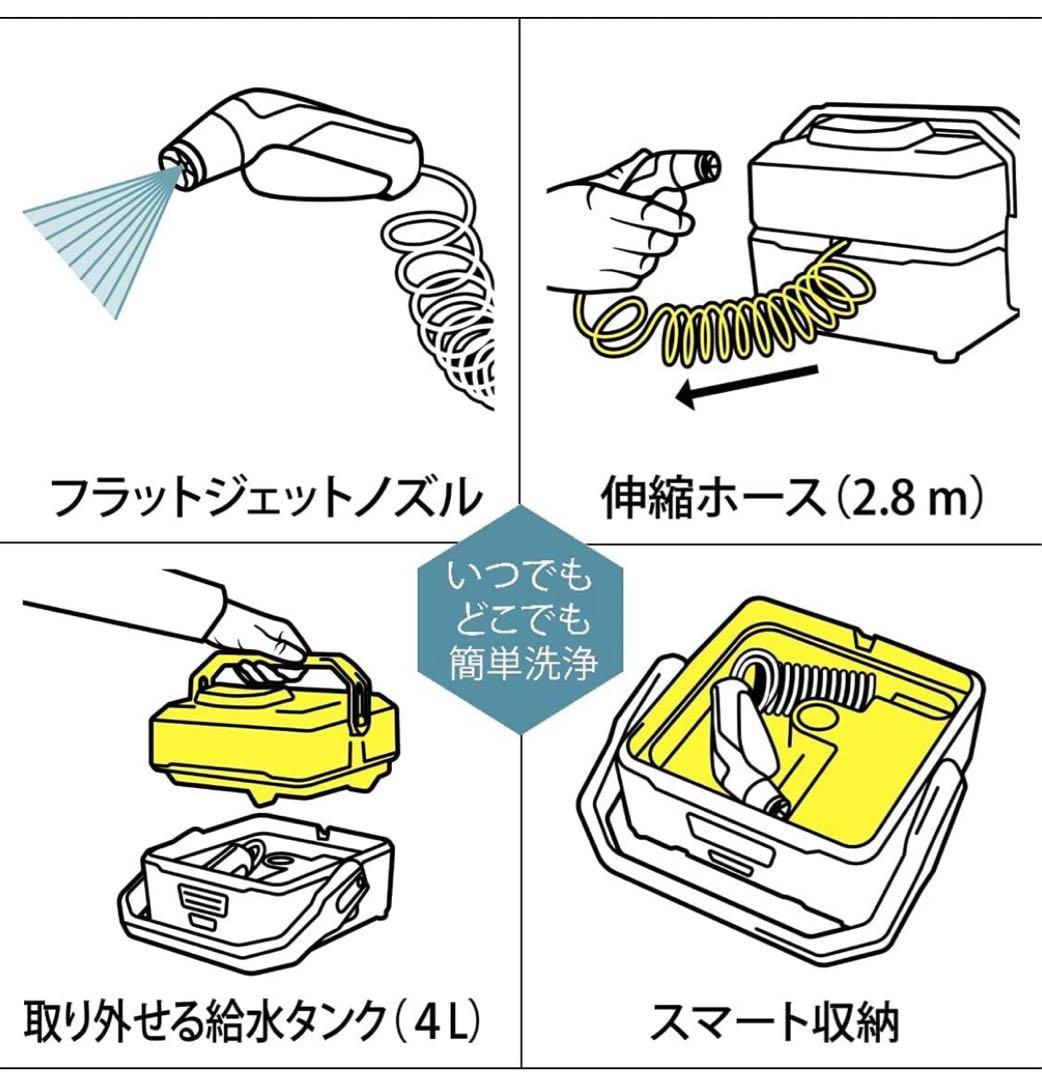 フラットジェットノズル

伸縮ホース（2.8 m）

いつでも
どこでも
簡単洗浄

取り外せる給水タンク（4L）

スマート収納