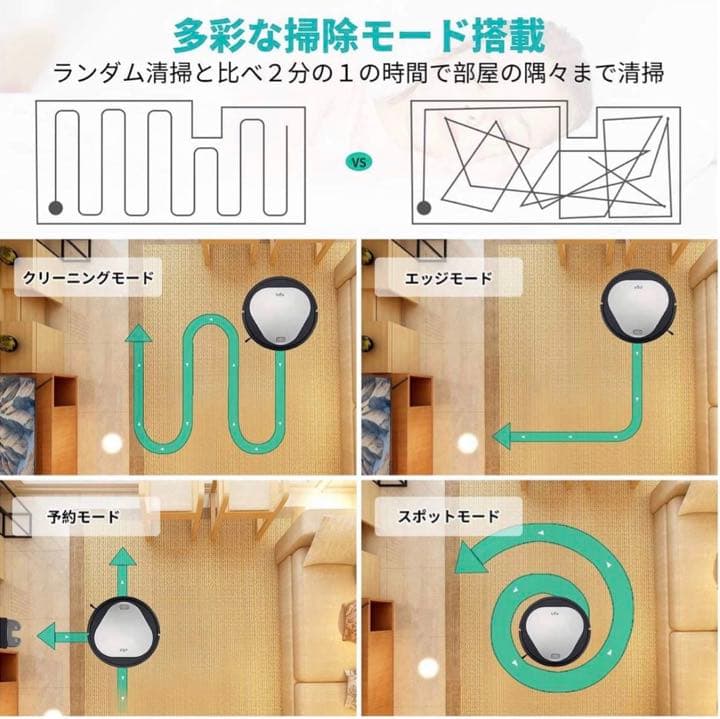 多彩な掃除モード搭載

ランダム清掃と比べ２分の１の時間で部屋の隅々まで清掃

VS

クリーニングモード

エッジモード

予約モード

スポットモード