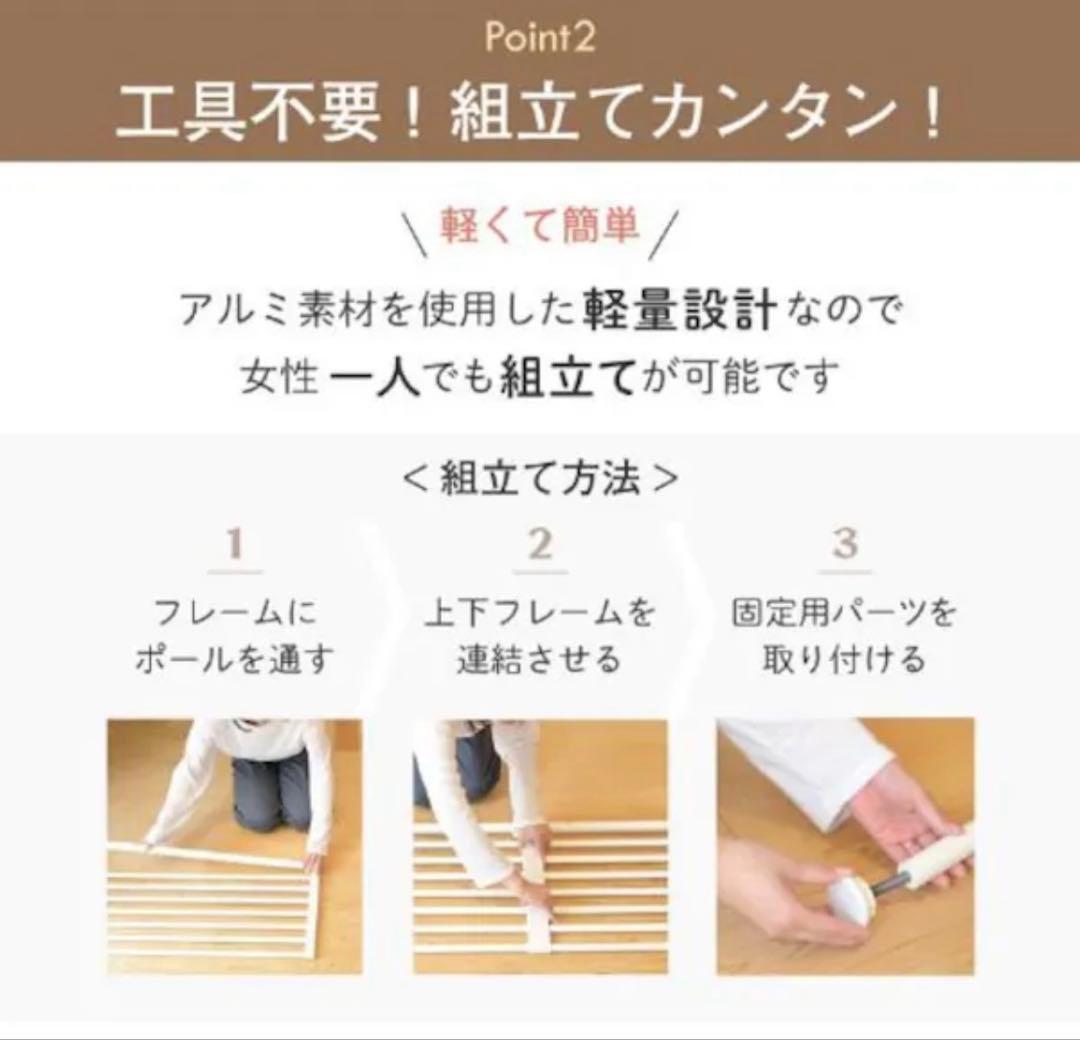 Point2

工具不要！組立てカンタン！

\ 軽くて簡単 /

アルミ素材を使用した軽量設計なので
女性一人でも組立てが可能です

＜組立て方法＞

1
フレームに
ポールを通す

2
上下フレームを
連結させる

3
固定用パーツを
取り付ける