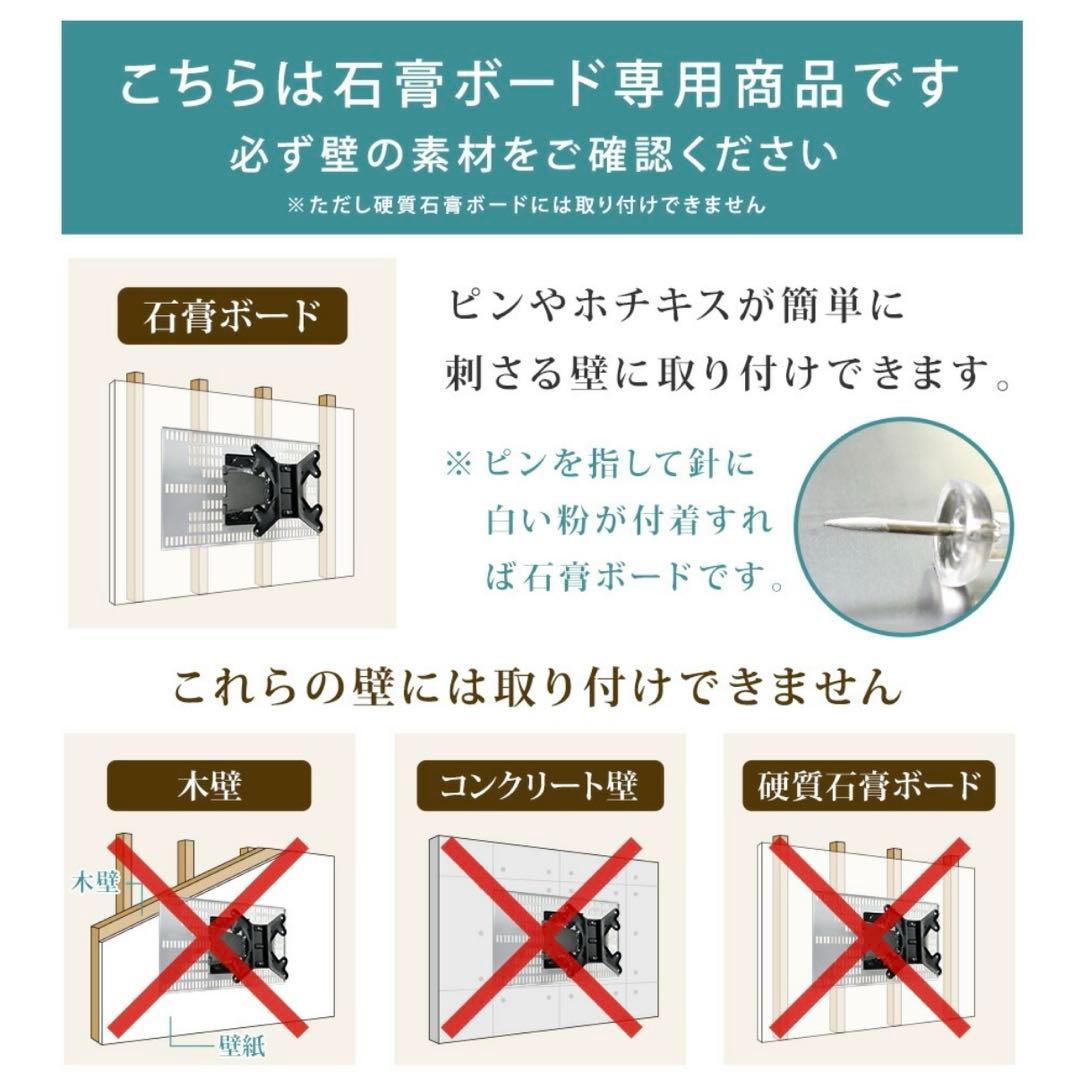 こちらは石膏ボード専用商品です
必ず壁の素材をご確認ください
※ただし硬質石膏ボードには取り付けできません

石膏ボード

ピンやホチキスが簡単に刺さる壁に取り付けできます。

※ピンを指して針に白い粉が付着すれば石膏ボードです。

これらの壁には取り付けできません

木壁

木壁

壁紙

コンクリート壁

硬質石膏ボード