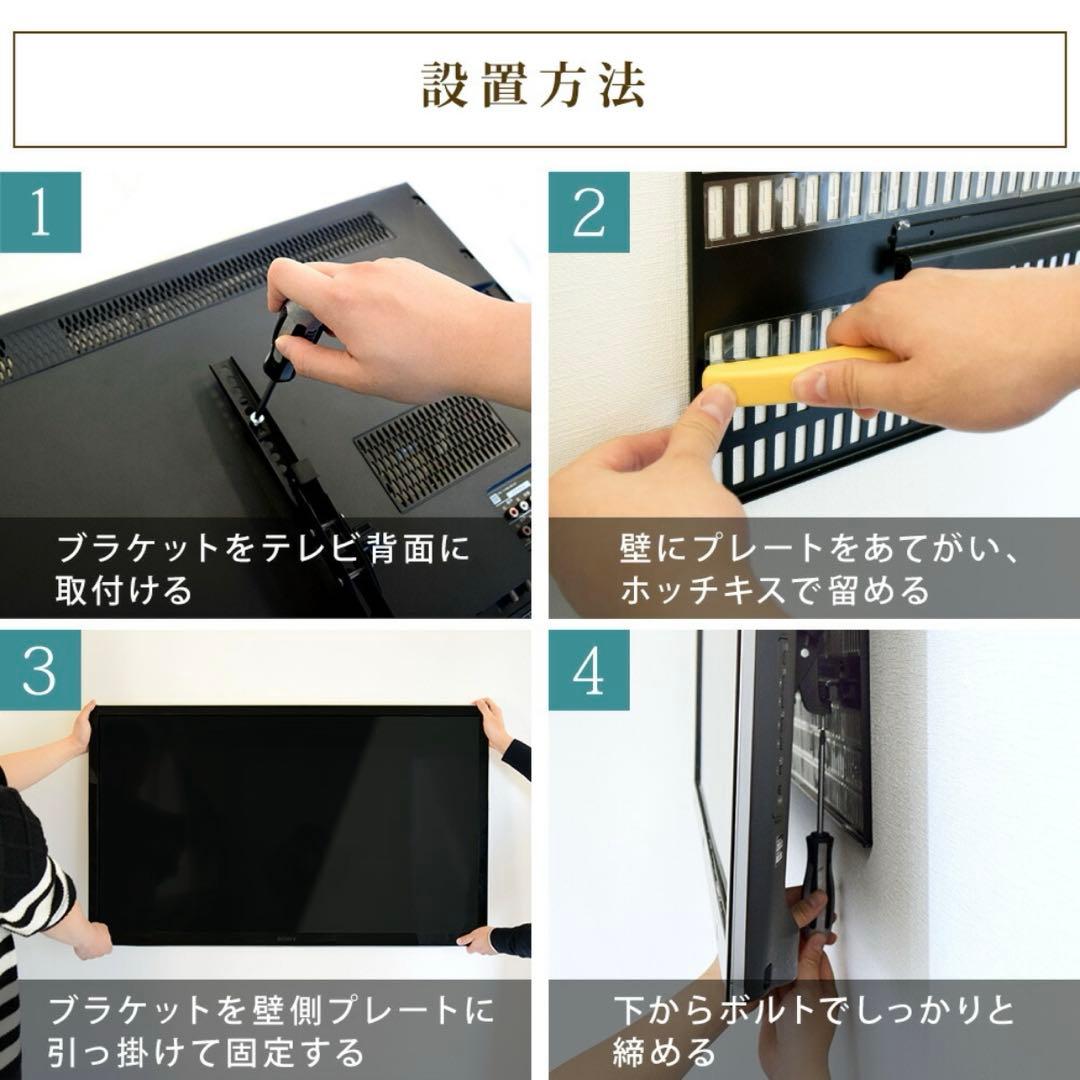 設置方法

1

ブラケットをテレビ背面に取付ける

2

壁にプレートをあてがい、ホッチキスで留める

3

SONY

ブラケットを壁側プレートに引っ掛けて固定する

4

下からボルトでしっかりと締める