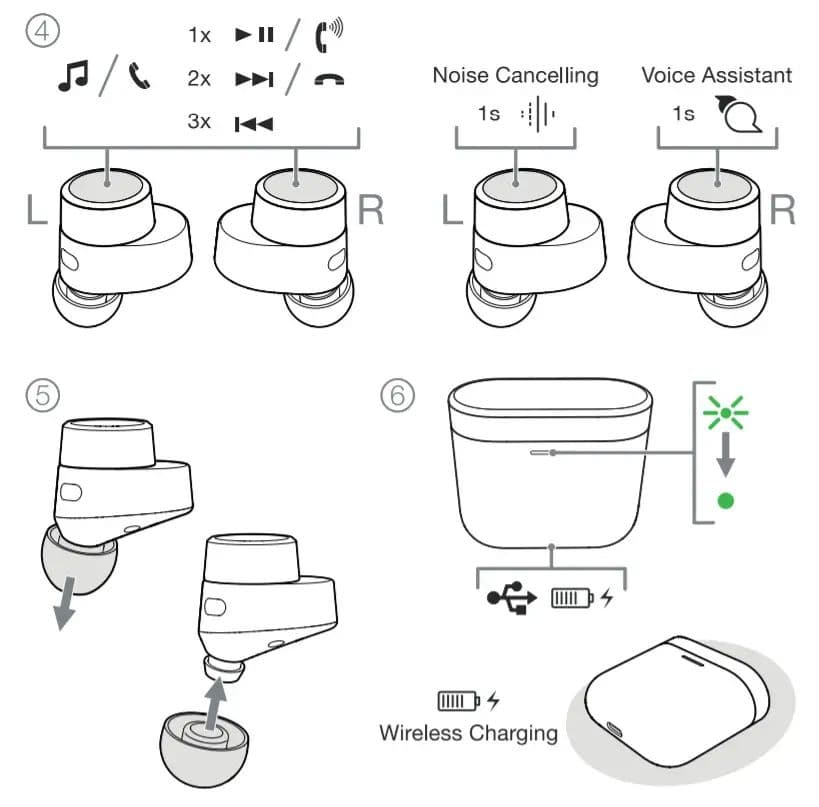 ④

1x

2x

3x

L

R

Noise Cancelling

1s

Voice Assistant

1s

L

R

⑤

⑥

Wireless Charging