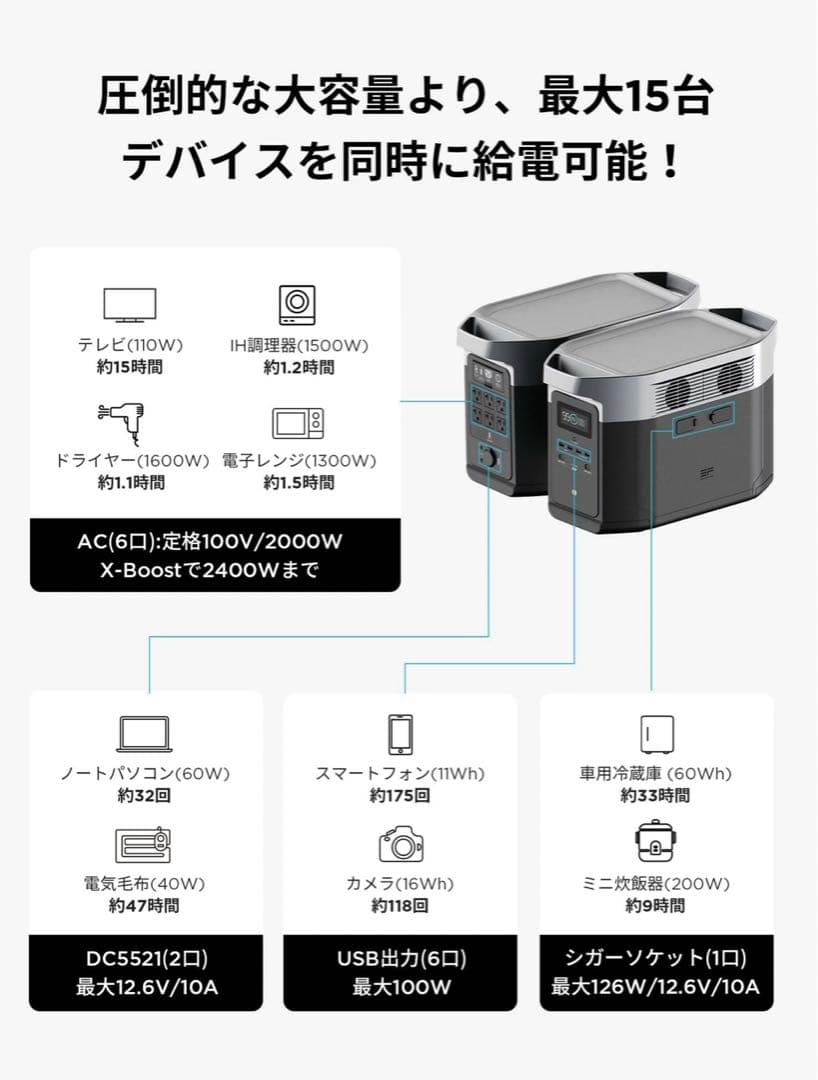 圧倒的な大容量より、最大15台
デバイスを同時に給電可能！

テレビ(110W)
約15時間

IH調理器(1500W)
約1.2時間

ドライヤー(1600W)
約1.1時間

電子レンジ(1300W)
約1.5時間

AC(6口):定格100V/2000W
X-Boostで2400Wまで

ノートパソコン(60W)
約32回

電気毛布(40W)
約47時間

DC5521(2口)
最大12.6V/10A

スマートフォン(11Wh)
約175回

カメラ(16Wh)
約118回

USB出力(6口)
最大100W

車用冷蔵庫 (60Wh)
約33時間

ミニ炊飯器(200W)
約9時間

シガーソケット(1口)
最大126W/12.6V/10A