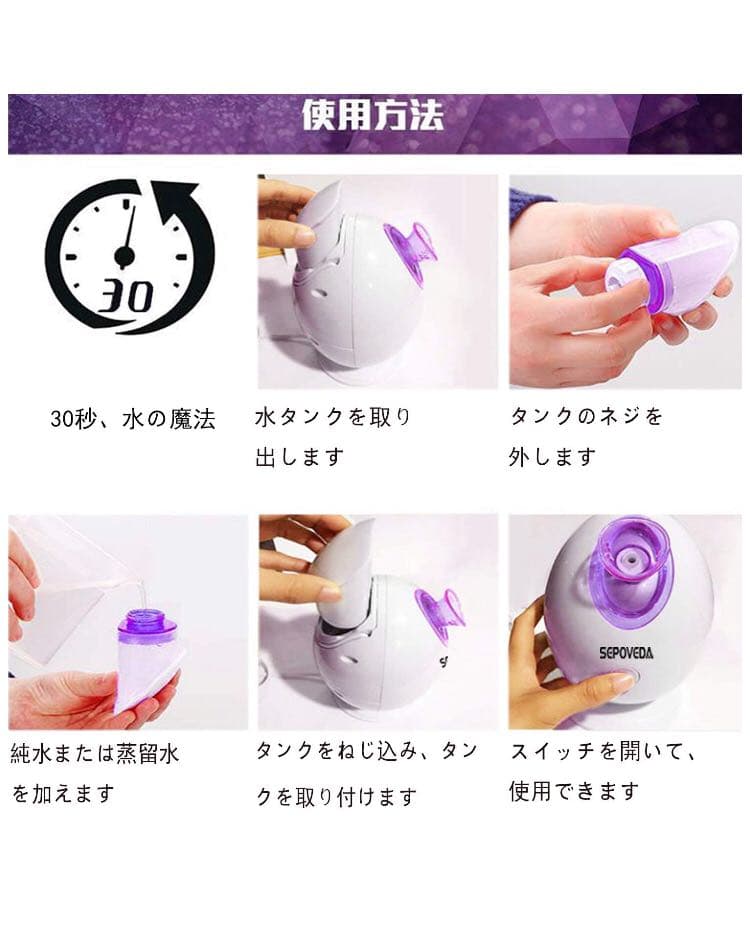 使用方法

30

30秒、水の魔法

水タンクを取り出します

タンクのネジを外します

純水または蒸留水を加えます

タンクをねじ込み、タンクを取り付けます

SEPOVEDA

スイッチを開いて、使用できます