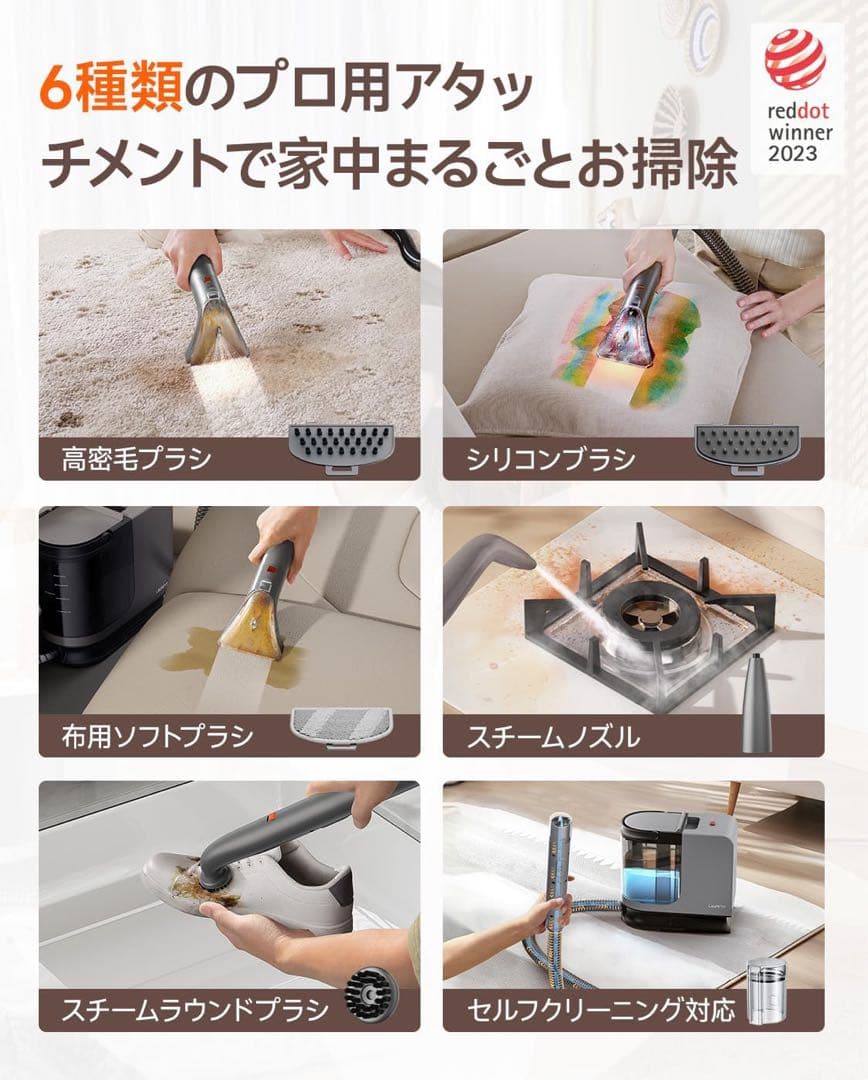 6種類のプロ用アタッチメントで家中まるごとお掃除

reddot winner 2023

高密毛ブラシ

シリコンブラシ

布用ソフトブラシ

スチームノズル

スチームラウンドブラシ

セルフクリーニング対応