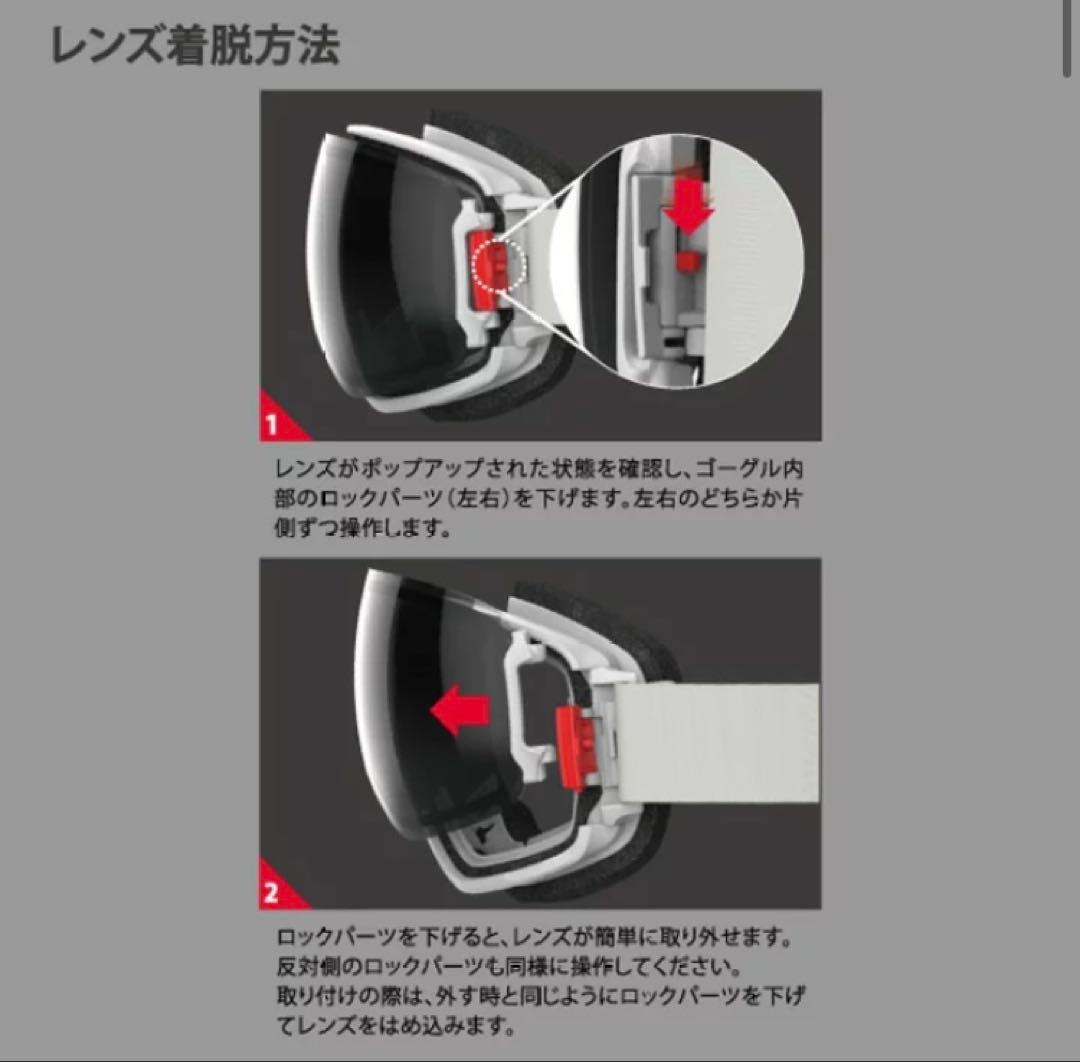 レンズ着脱方法

1

レンズがポップアップされた状態を確認し、ゴーグル内部のロックパーツ（左右）を下げます。左右のどちらか片側ずつ操作します。

2

ロックパーツを下げると、レンズが簡単に取り外せます。
反対側のロックパーツも同様に操作してください。
取り付けの際は、外す時と同じようにロックパーツを下げてレンズをはめ込みます。