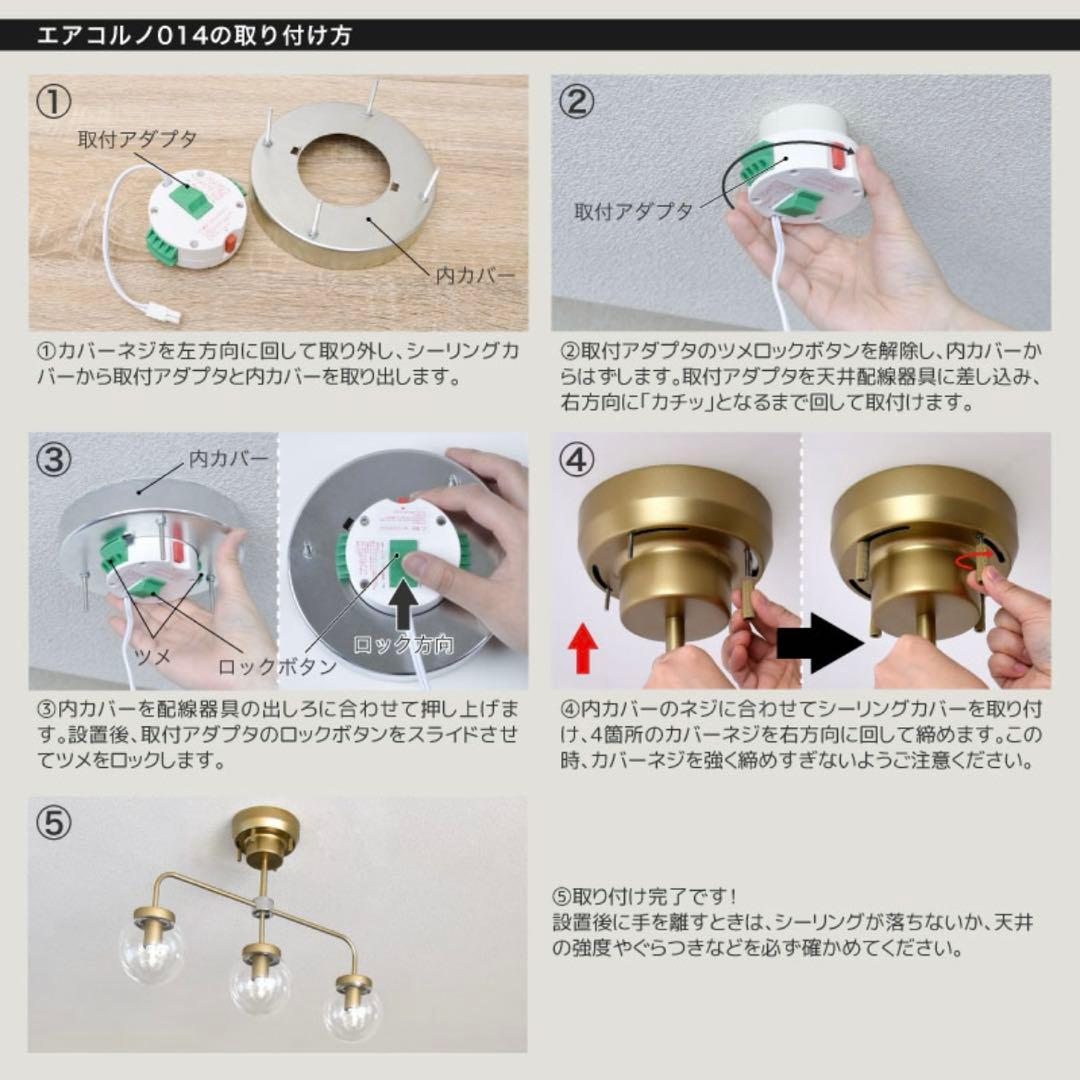 エアコルノ014の取り付け方

①

取付アダプタ

内カバー

①カバーネジを左方向に回して取り外し、シーリングカバーから取付アダプタと内カバーを取り出します。

②

取付アダプタ

②取付アダプタのツメロックボタンを解除し、内カバーからはずします。取付アダプタを天井配線器具に差し込み、右方向に「カチッ」となるまで回して取付けます。

③

内カバー

ツメ

ロックボタン

ロック方向

③内カバーを配線器具の出しろに合わせて押し上げます。設置後、取付アダプタのロックボタンをスライドさせてツメをロックします。

④

④内カバーのネジに合わせてシーリングカバーを取り付け、4箇所のカバーネジを右方向に回して締めます。この時、カバーネジを強く締めすぎないようご注意ください。

⑤

⑤取り付け完了です！
設置後に手を離すときは、シーリングが落ちないか、天井の強度やぐらつきなどを必ず確かめてください。