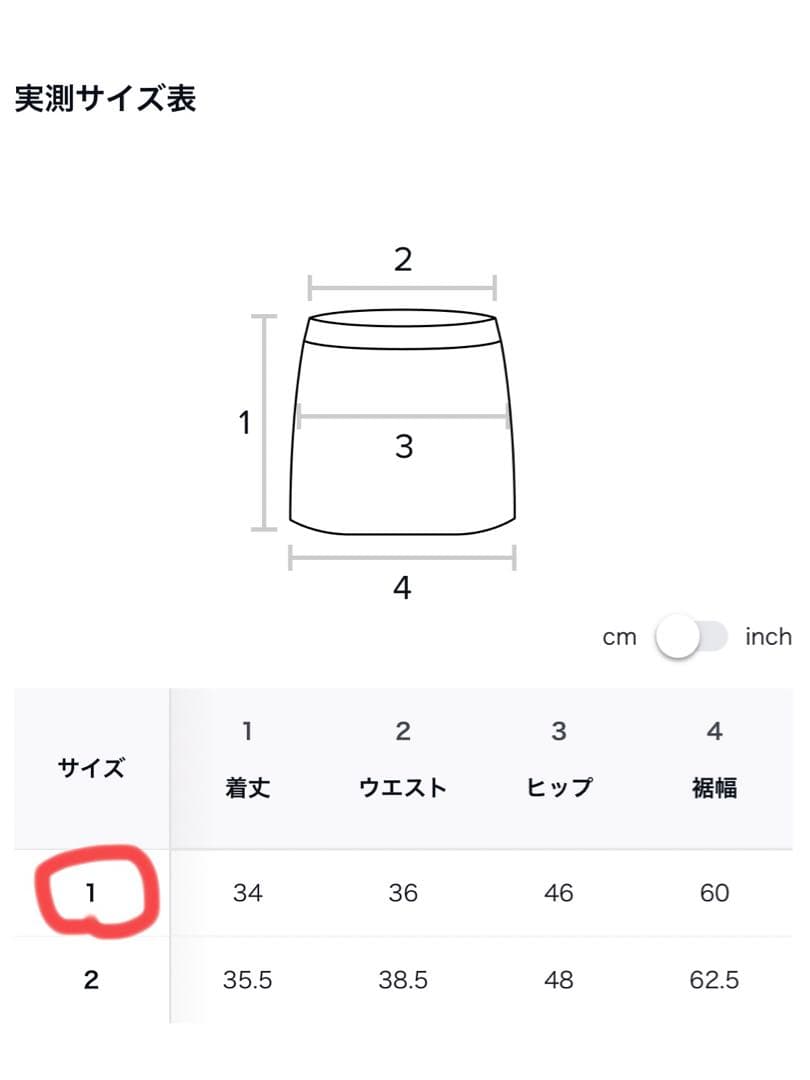 実測サイズ表

2

1

3

4

cm inch

| サイズ | 1 着丈 | 2 ウエスト | 3 ヒップ | 4 裾幅 |
|---|---|---|---|---|
| 1 | 34 | 36 | 46 | 60 |
| 2 | 35.5 | 38.5 | 48 | 62.5 |