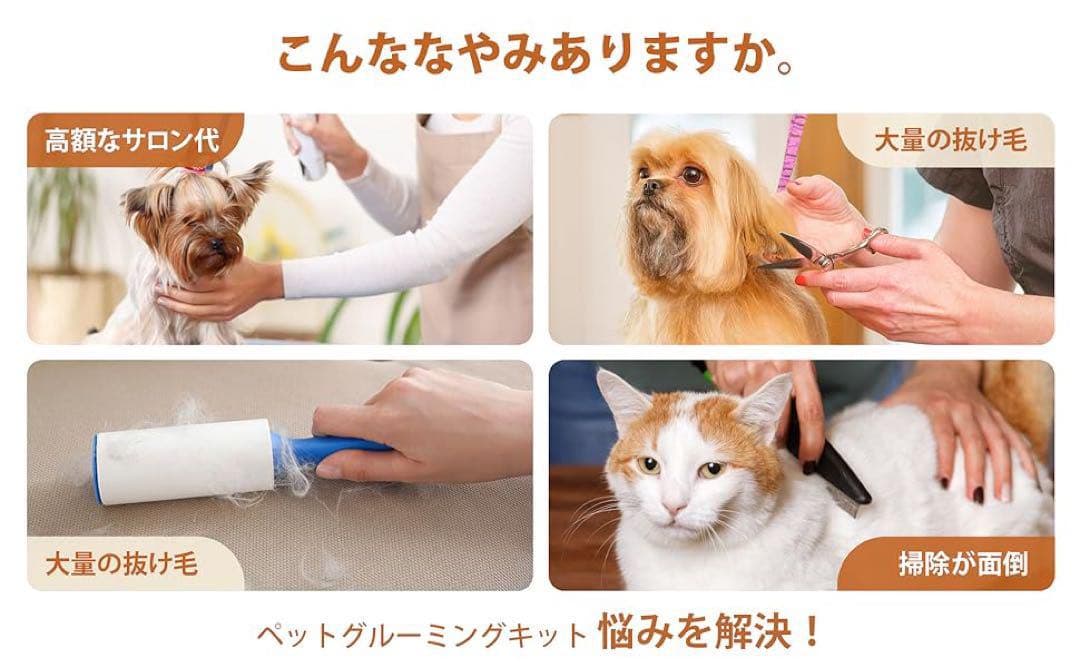 こんななやみありますか。

高額なサロン代

大量の抜け毛

大量の抜け毛

掃除が面倒

ペットグルーミングキット 悩みを解決！