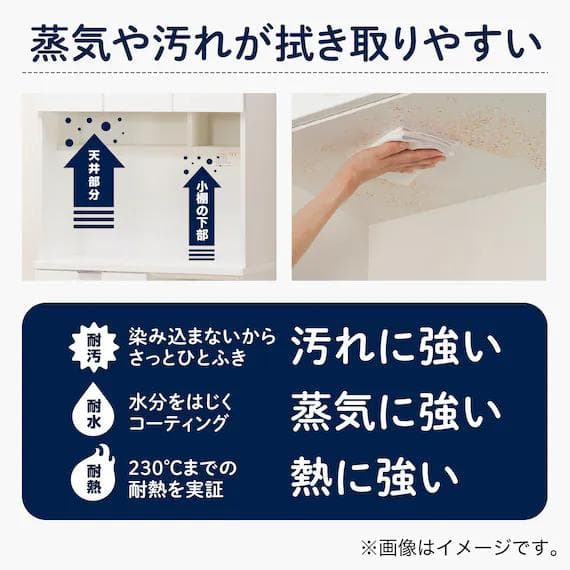 蒸気や汚れが拭き取りやすい

天井部分

小棚の下部

耐汚 染み込まないから さっとひとふき 汚れに強い

耐水 水分をはじく コーティング 蒸気に強い

耐熱 230℃までの 耐熱を実証 熱に強い

※画像はイメージです。