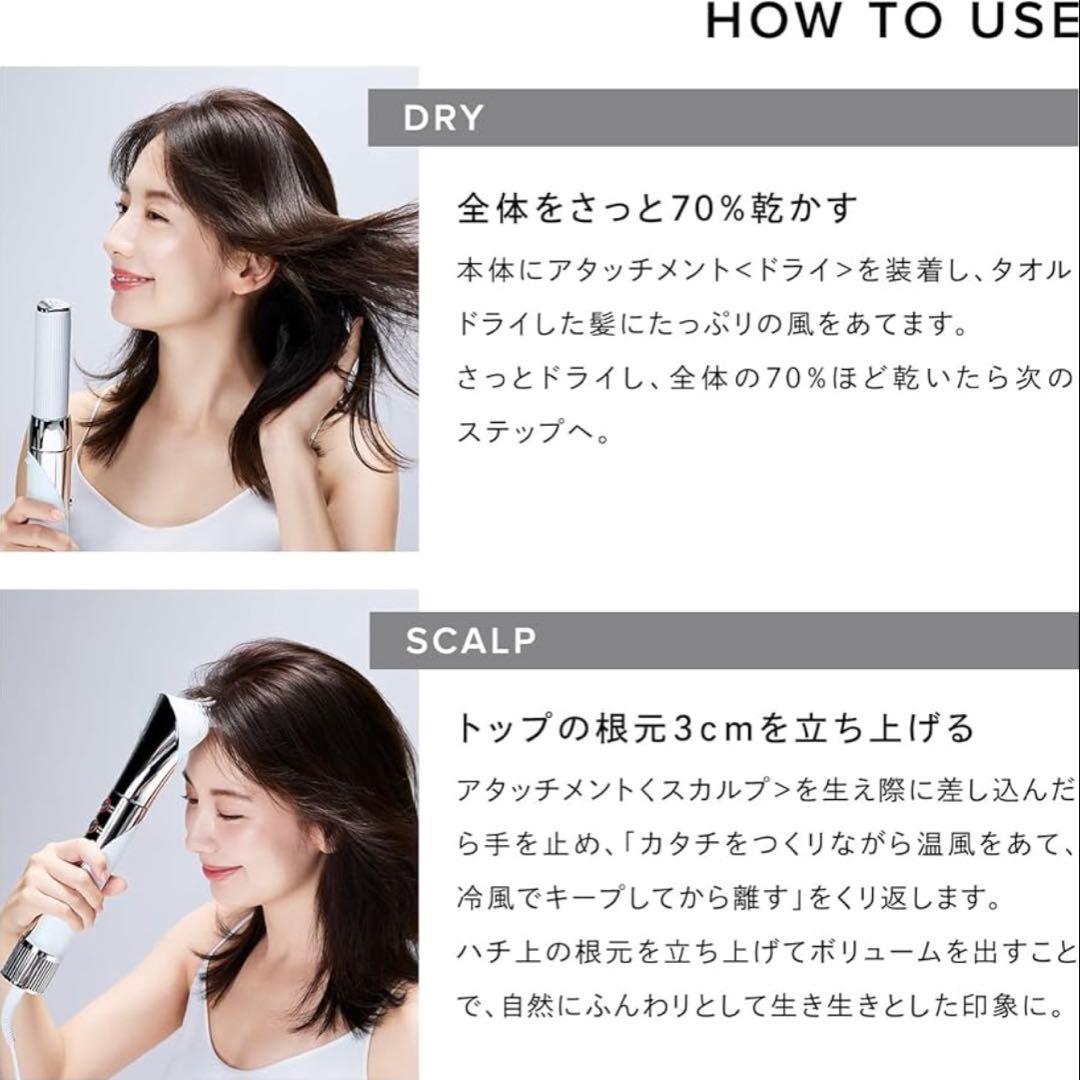 HOW TO USE

DRY

全体をさっと70%乾かす

本体にアタッチメント<ドライ>を装着し、タオルドライした髪にたっぷりの風をあてます。
さっとドライし、全体の70%ほど乾いたら次のステップへ。

SCALP

トップの根元3cmを立ち上げる

アタッチメント<スカルプ>を生え際に差し込んだら手を止め、「カタチをつくりながら温風をあて、冷風でキープしてから離す」をくり返します。
ハチ上の根元を立ち上げてボリュームを出すことで、自然にふんわりとして生き生きとした印象に。