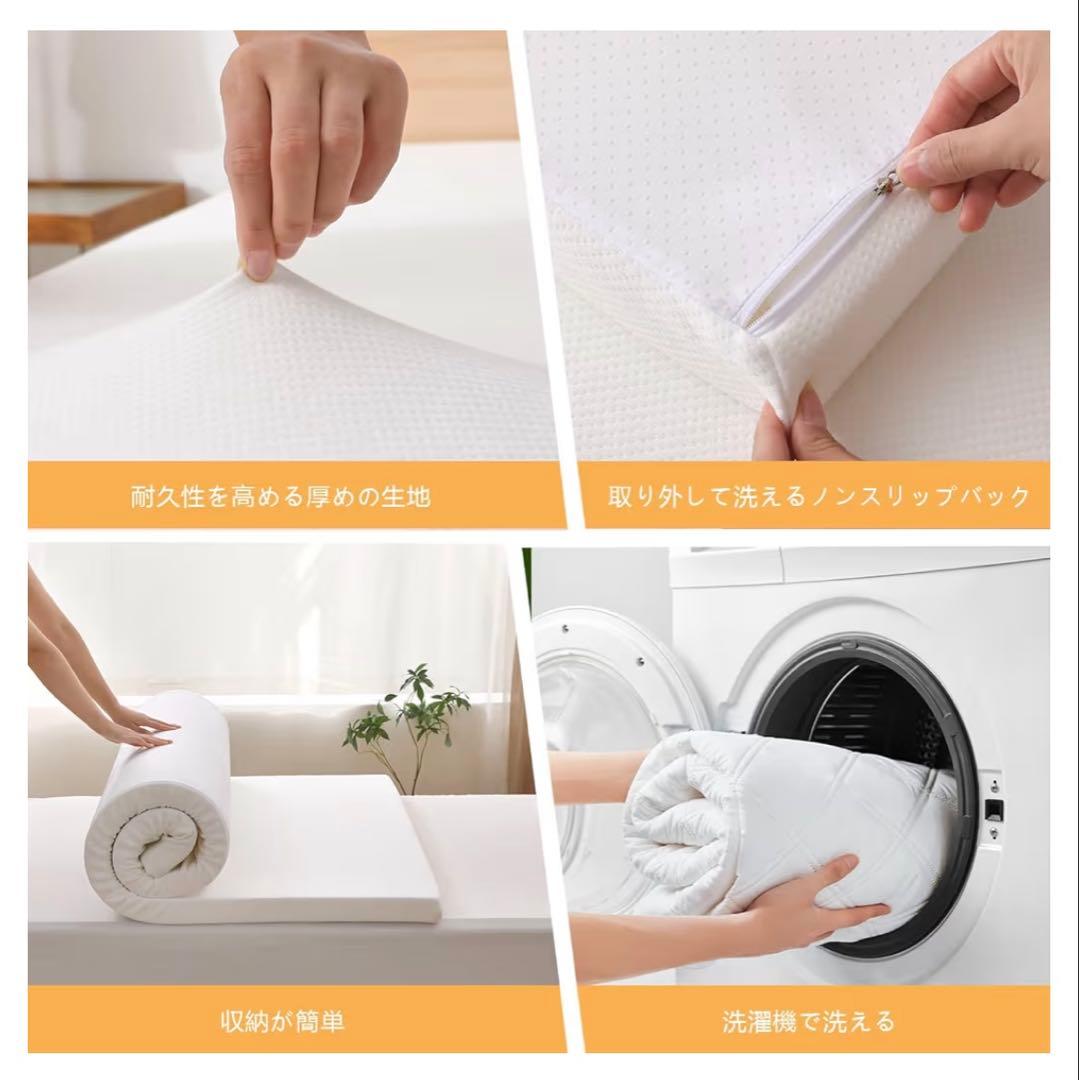 耐久性を高める厚めの生地

取り外して洗えるノンスリップバック

収納が簡単

洗濯機で洗える