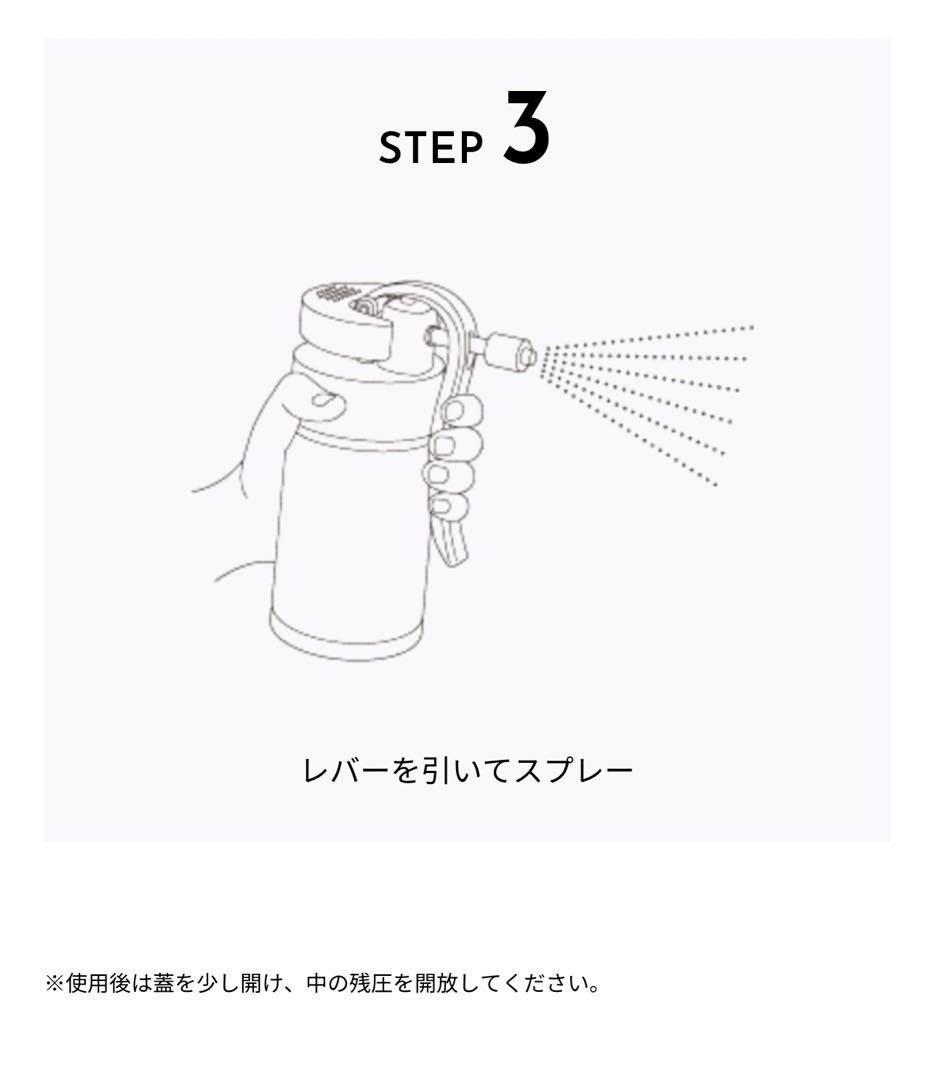 STEP 3

レバーを引いてスプレー

※使用後は蓋を少し開け、中の残圧を開放してください。