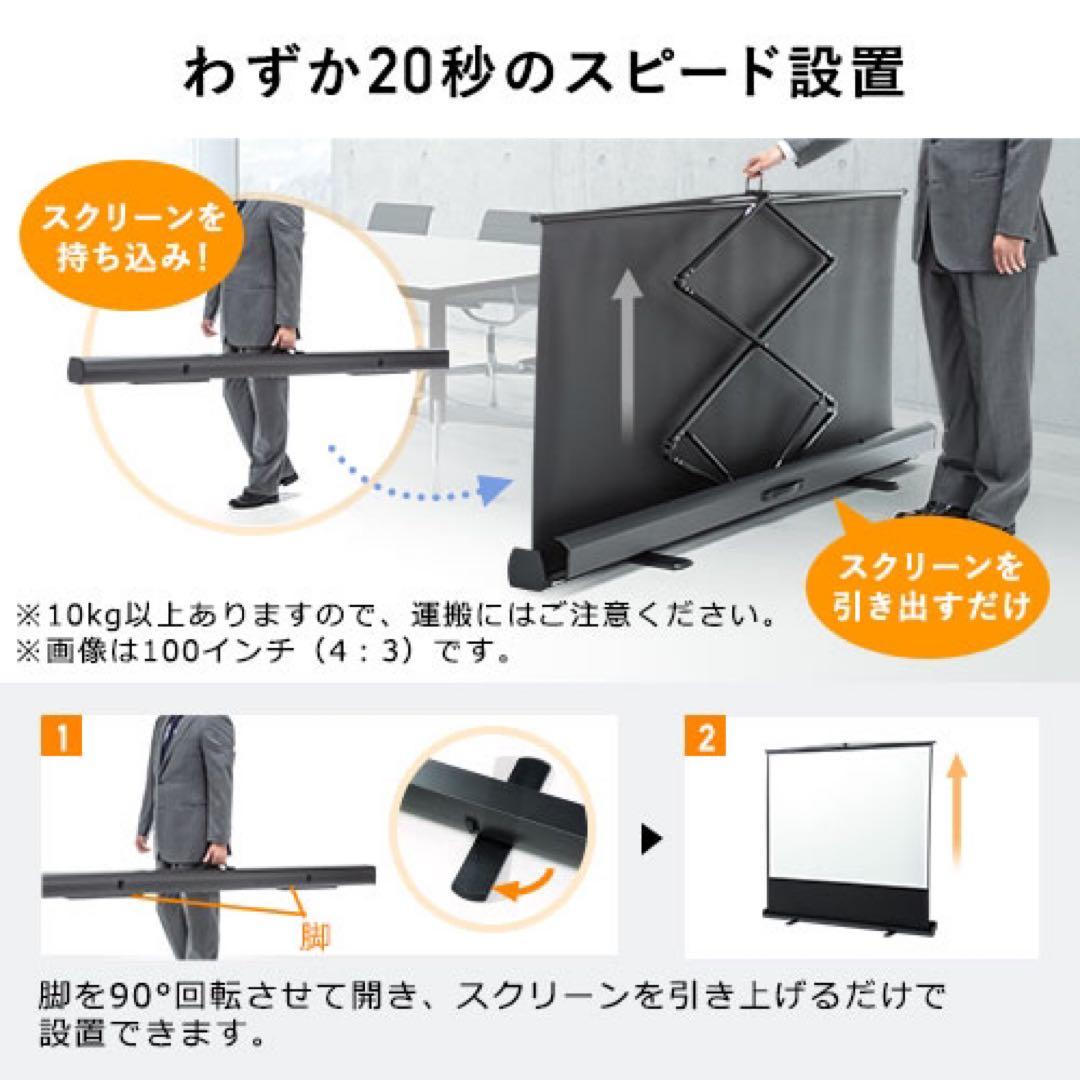 わずか20秒のスピード設置

スクリーンを持ち込み！

スクリーンを引き出すだけ

※10kg以上ありますので、運搬にはご注意ください。
※画像は100インチ（4：3）です。

1

脚

2

脚を90°回転させて開き、スクリーンを引き上げるだけで設置できます。