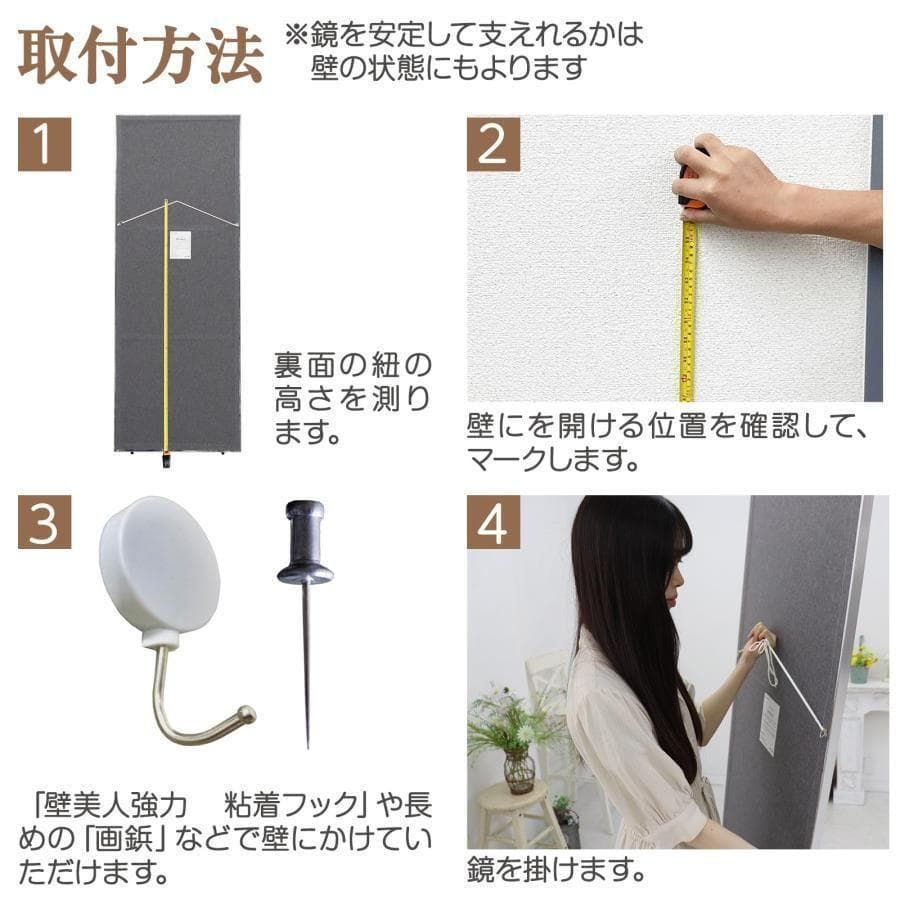 取付方法

※鏡を安定して支えれるかは壁の状態にもよります

1

裏面の紐の高さを測ります。

2

壁にを開ける位置を確認して、マークします。

3

「壁美人強力　粘着フック」や長めの「画鋲」などで壁にかけていただけます。

4

鏡を掛けます。