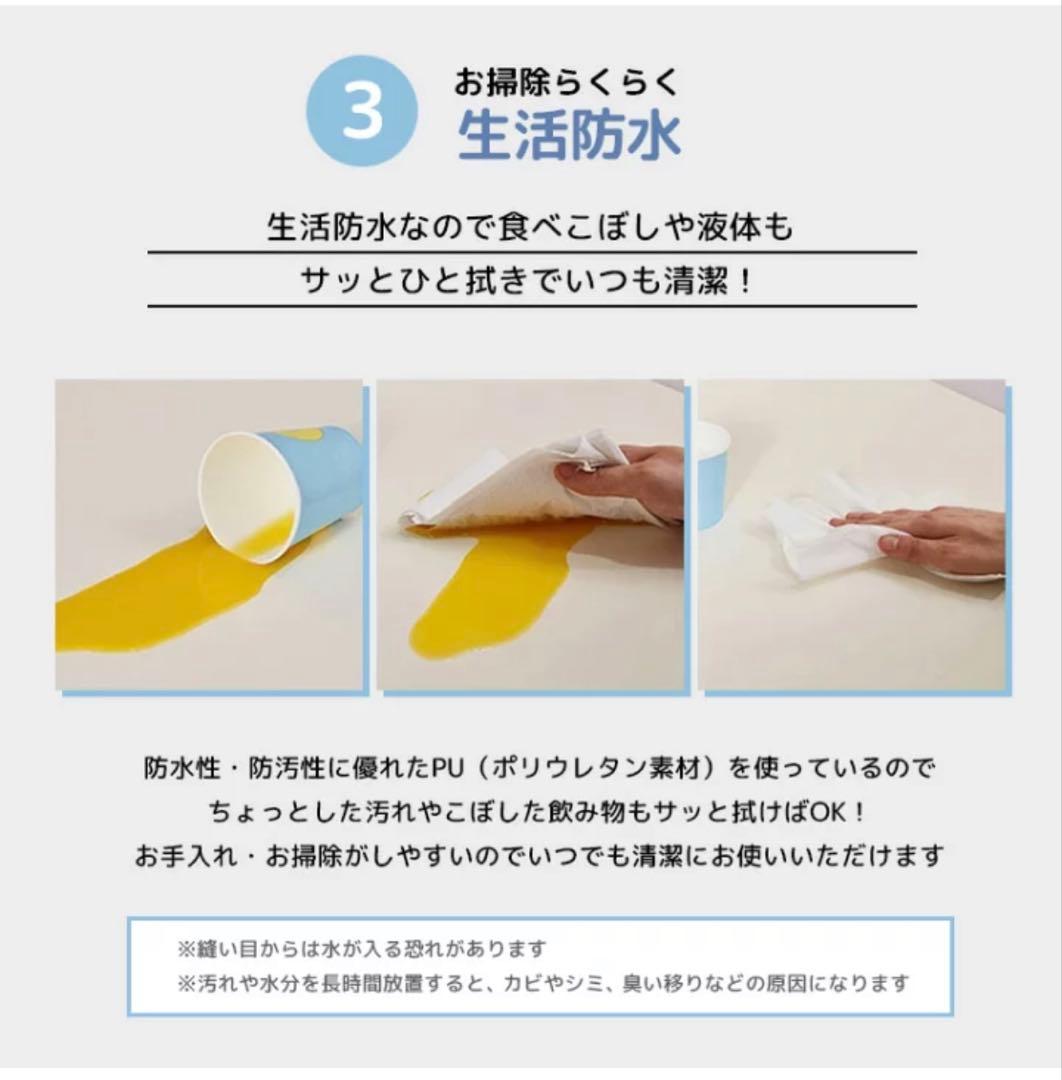 3
お掃除らくらく
生活防水

生活防水なので食べこぼしや液体も
サッとひと拭きでいつも清潔！

防水性・防汚性に優れたPU（ポリウレタン素材）を使っているので
ちょっとした汚れやこぼした飲み物もサッと拭けばOK！
お手入れ・お掃除がしやすいのでいつでも清潔にお使いいただけます

※縫い目からは水が入る恐れがあります
※汚れや水分を長時間放置すると、カビやシミ、臭い移りなどの原因になります