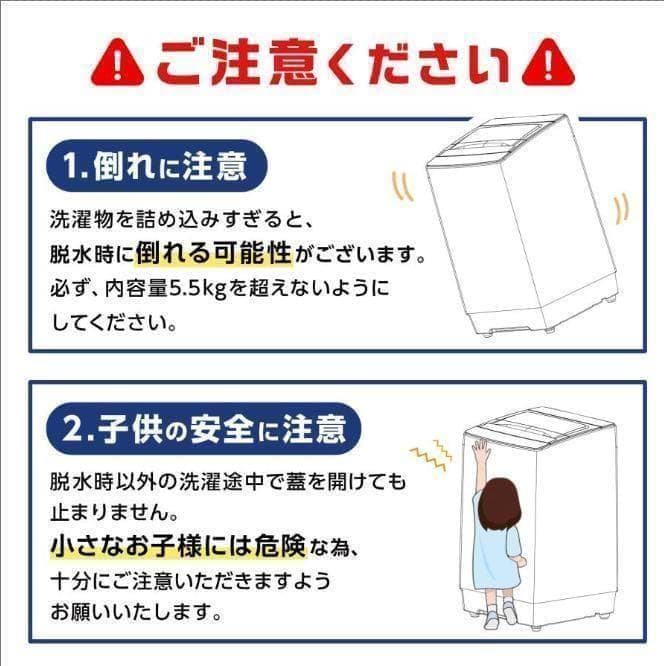 ご注意ください

1.倒れに注意

洗濯物を詰め込みすぎると、脱水時に倒れる可能性がございます。必ず、内容量5.5kgを超えないようにしてください。

2.子供の安全に注意

脱水時以外の洗濯途中で蓋を開けても止まりません。小さなお子様には危険な為、十分にご注意いただきますようお願いいたします。