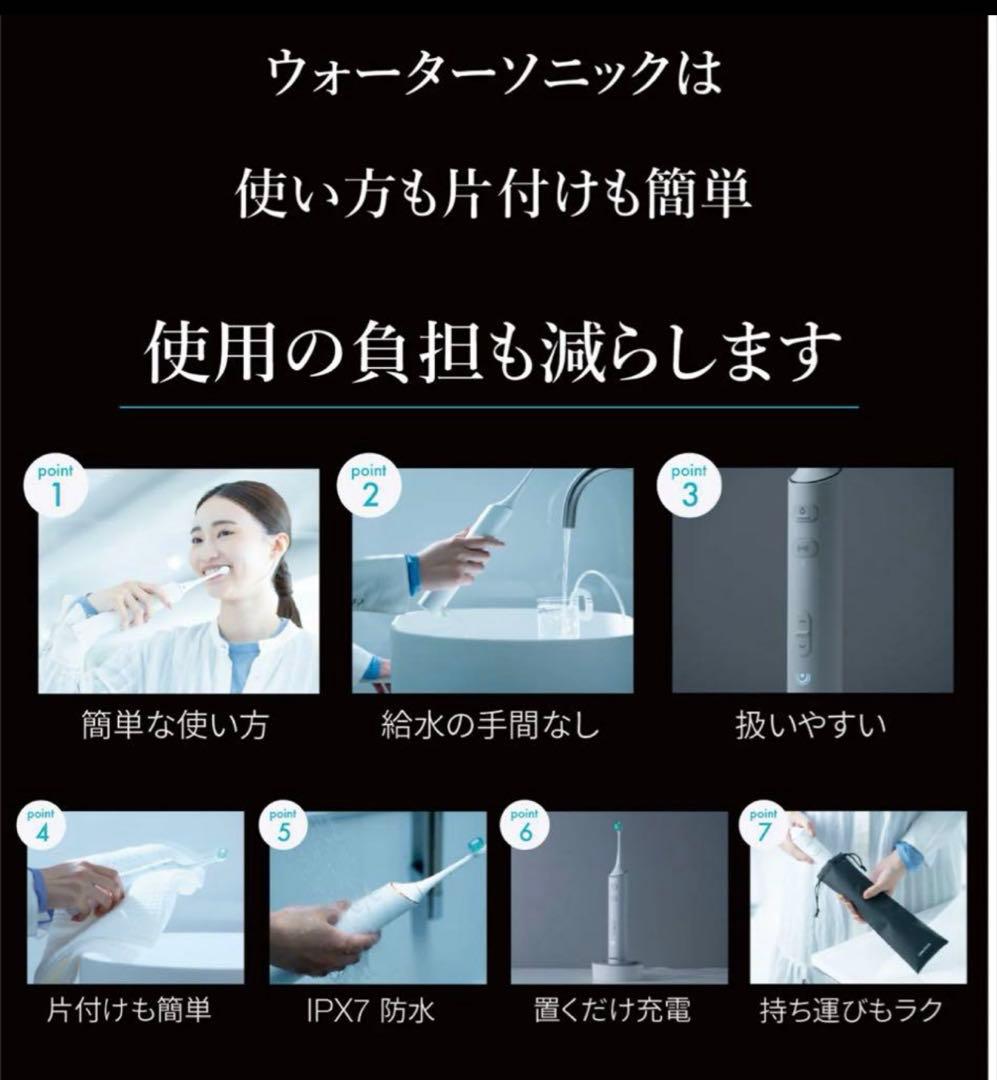 ウォーターソニックは

使い方も片付けも簡単

使用の負担も減らします

point 1

簡単な使い方

point 2

給水の手間なし

point 3

扱いやすい

point 4

片付けも簡単

point 5

IPX7 防水

point 6

置くだけ充電

point 7

持ち運びもラク