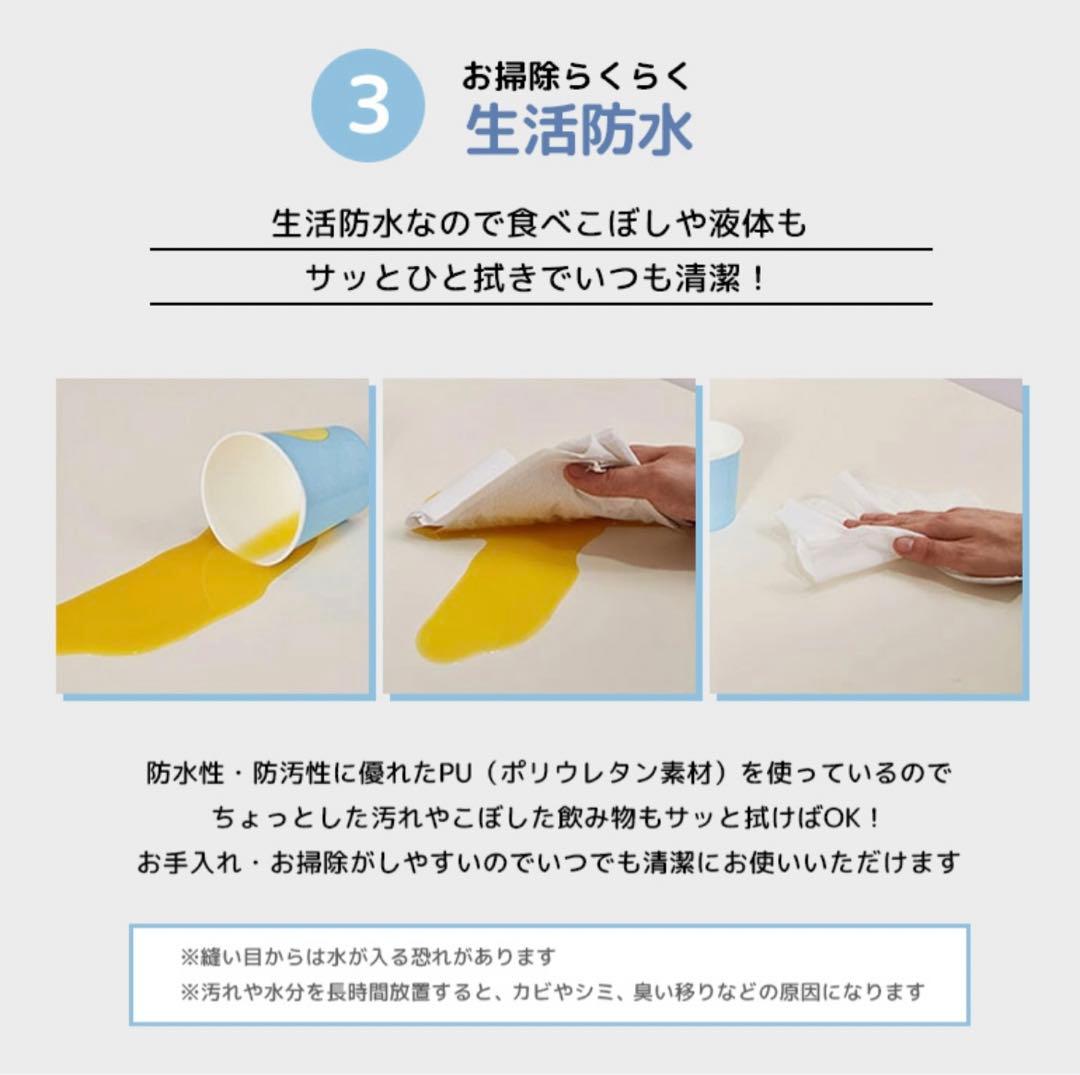 3
お掃除らくらく
生活防水

生活防水なので食べこぼしや液体も
サッとひと拭きでいつも清潔！

防水性・防汚性に優れたPU（ポリウレタン素材）を使っているので
ちょっとした汚れやこぼした飲み物もサッと拭けばOK！
お手入れ・お掃除がしやすいのでいつでも清潔にお使いいただけます

※縫い目からは水が入る恐れがあります
※汚れや水分を長時間放置すると、カビやシミ、臭い移りなどの原因になります