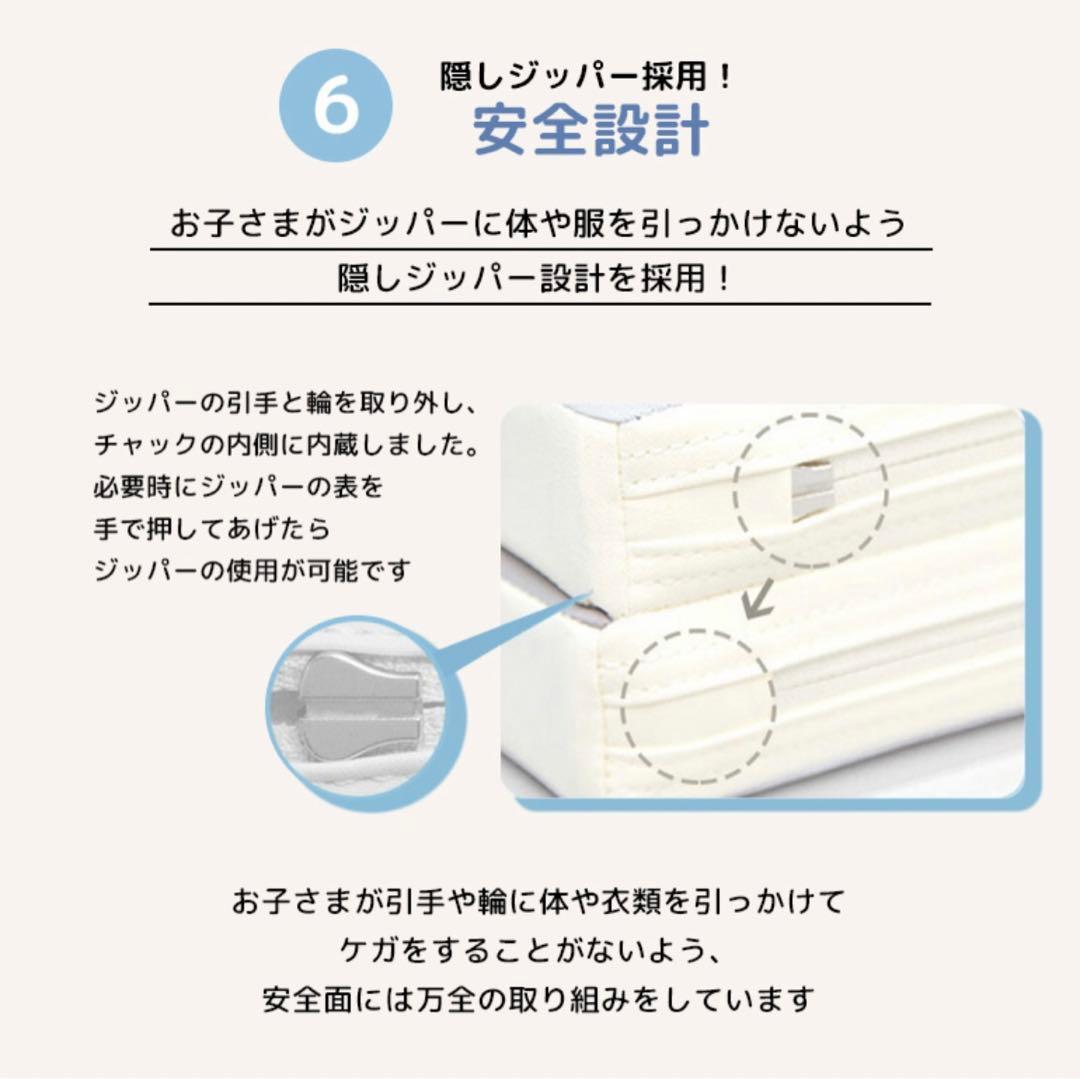 6
隠しジッパー採用！
安全設計

お子さまがジッパーに体や服を引っかけないよう
隠しジッパー設計を採用！

ジッパーの引手と輪を取り外し、
チャックの内側に内蔵しました。
必要時にジッパーの表を
手で押してあげたら
ジッパーの使用が可能です

お子さまが引手や輪に体や衣類を引っかけて
ケガをすることがないよう、
安全面には万全の取り組みをしています