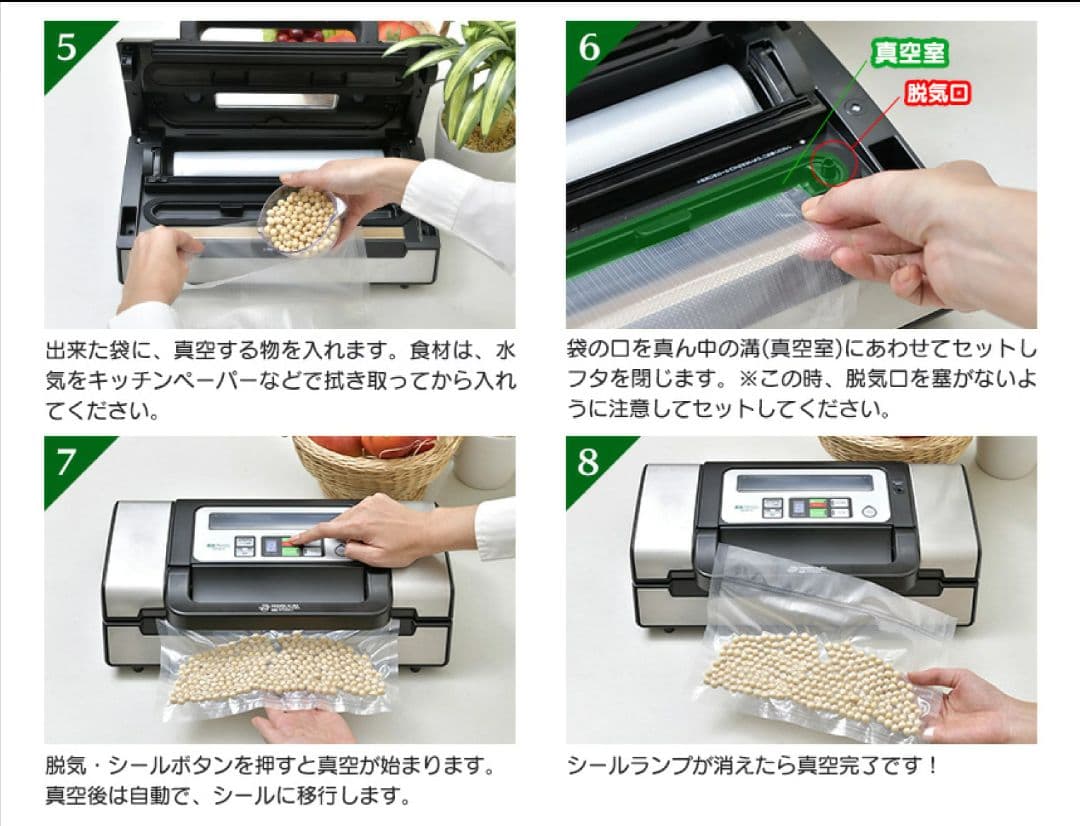 5

出来た袋に、真空する物を入れます。食材は、水気をキッチンペーパーなどで拭き取ってから入れてください。

6

真空室

脱気口

袋の口を真ん中の溝(真空室)にあわせてセットしフタを閉じます。※この時、脱気口を塞がないように注意してセットしてください。

7

脱気・シールボタンを押すと真空が始まります。真空後は自動で、シールに移行します。

8

シールランプが消えたら真空完了です！